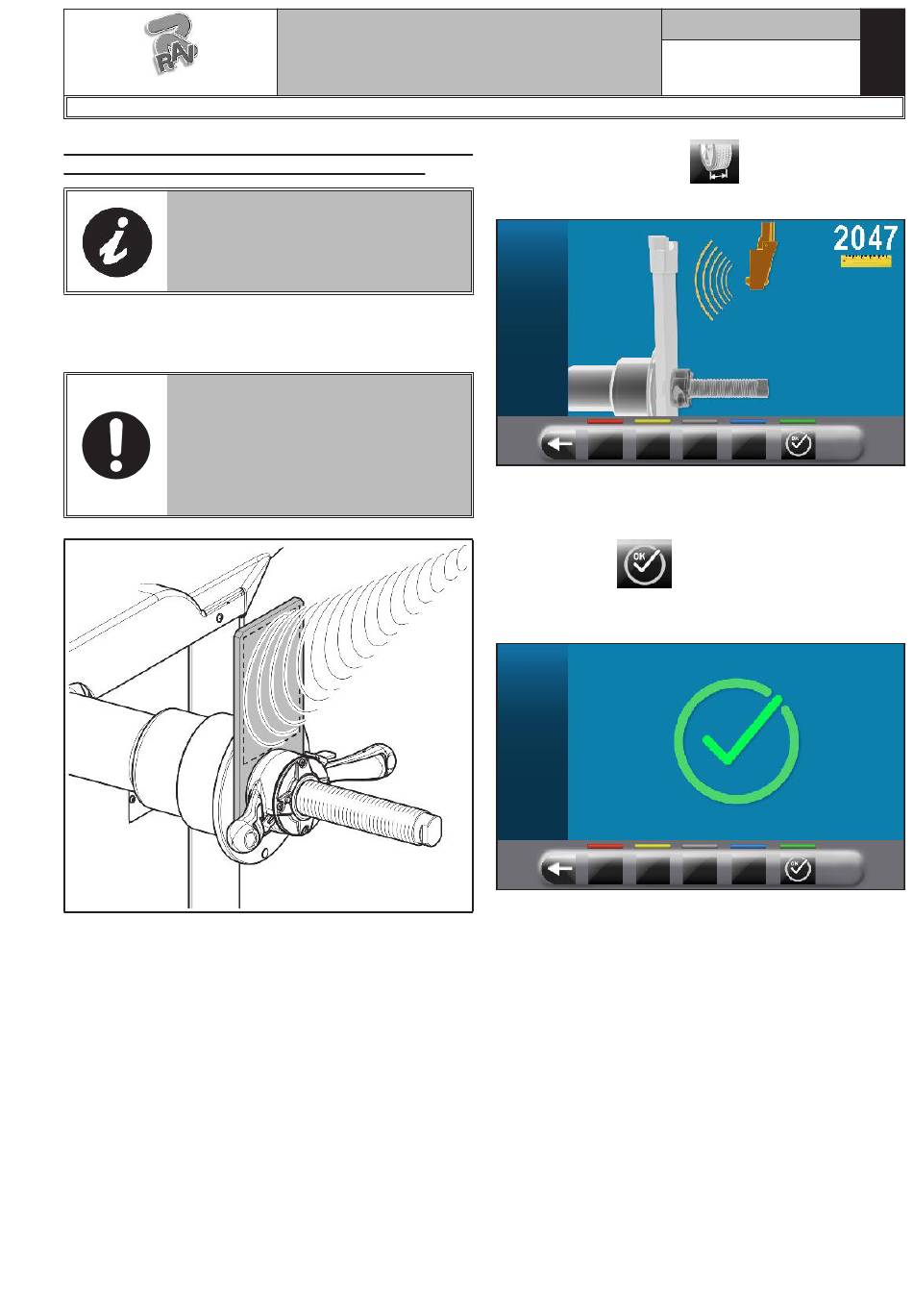 RAV

2047

OK

OK