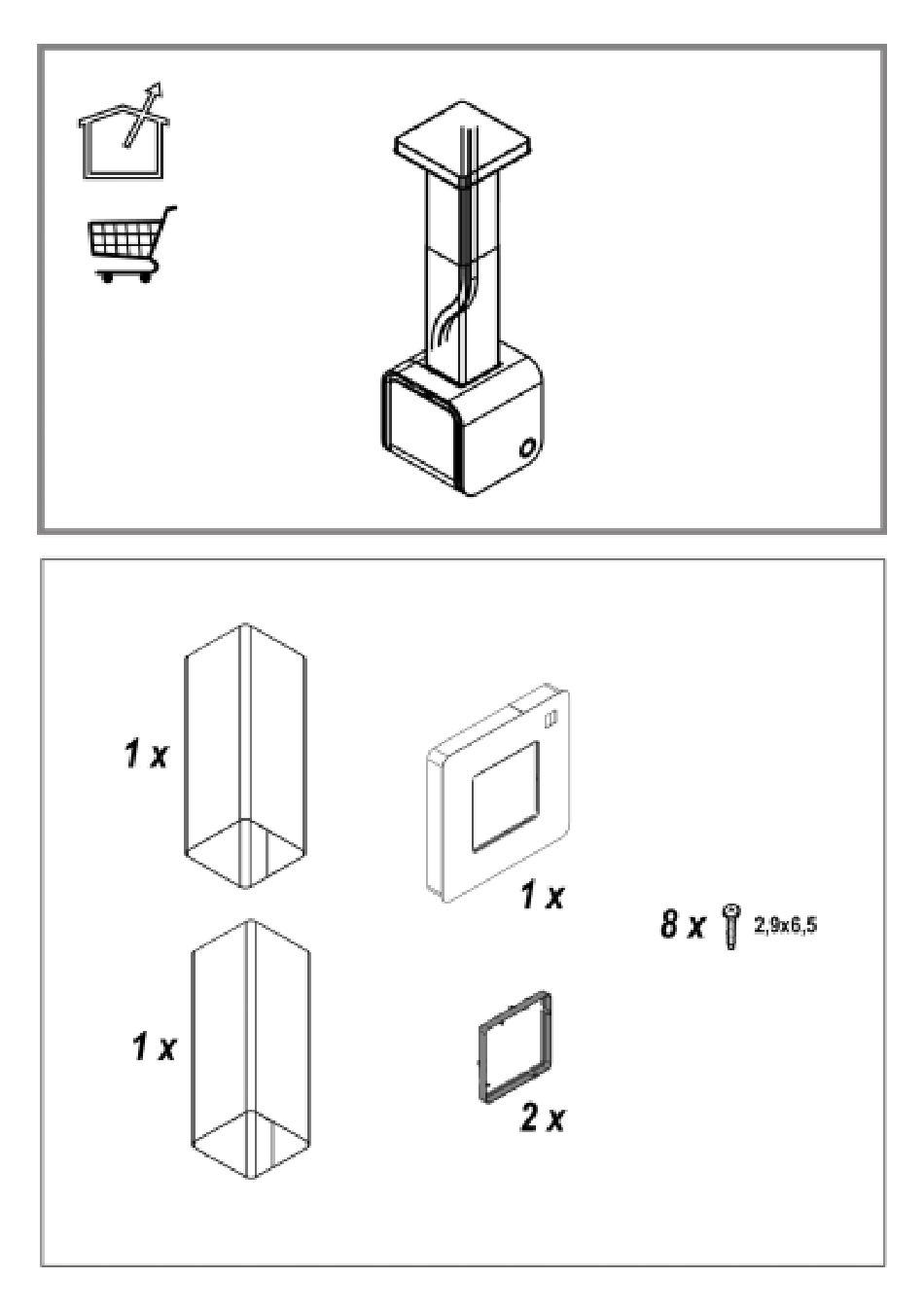 1 x

1 x

1 x

2 x

8 x 2,9x6,5