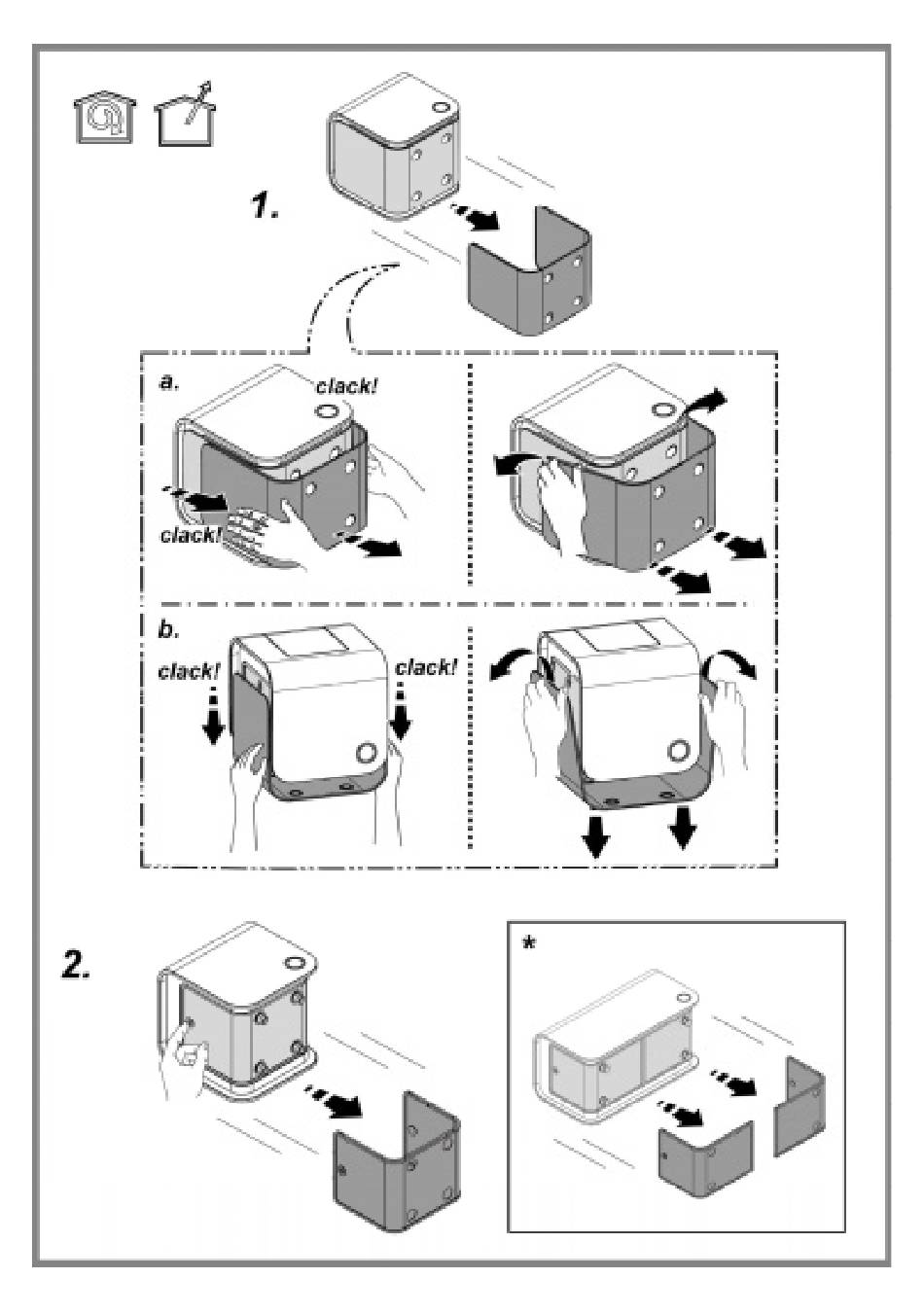 1.

a.

clack!

clack!

b.

clack!

clack!

2.

*