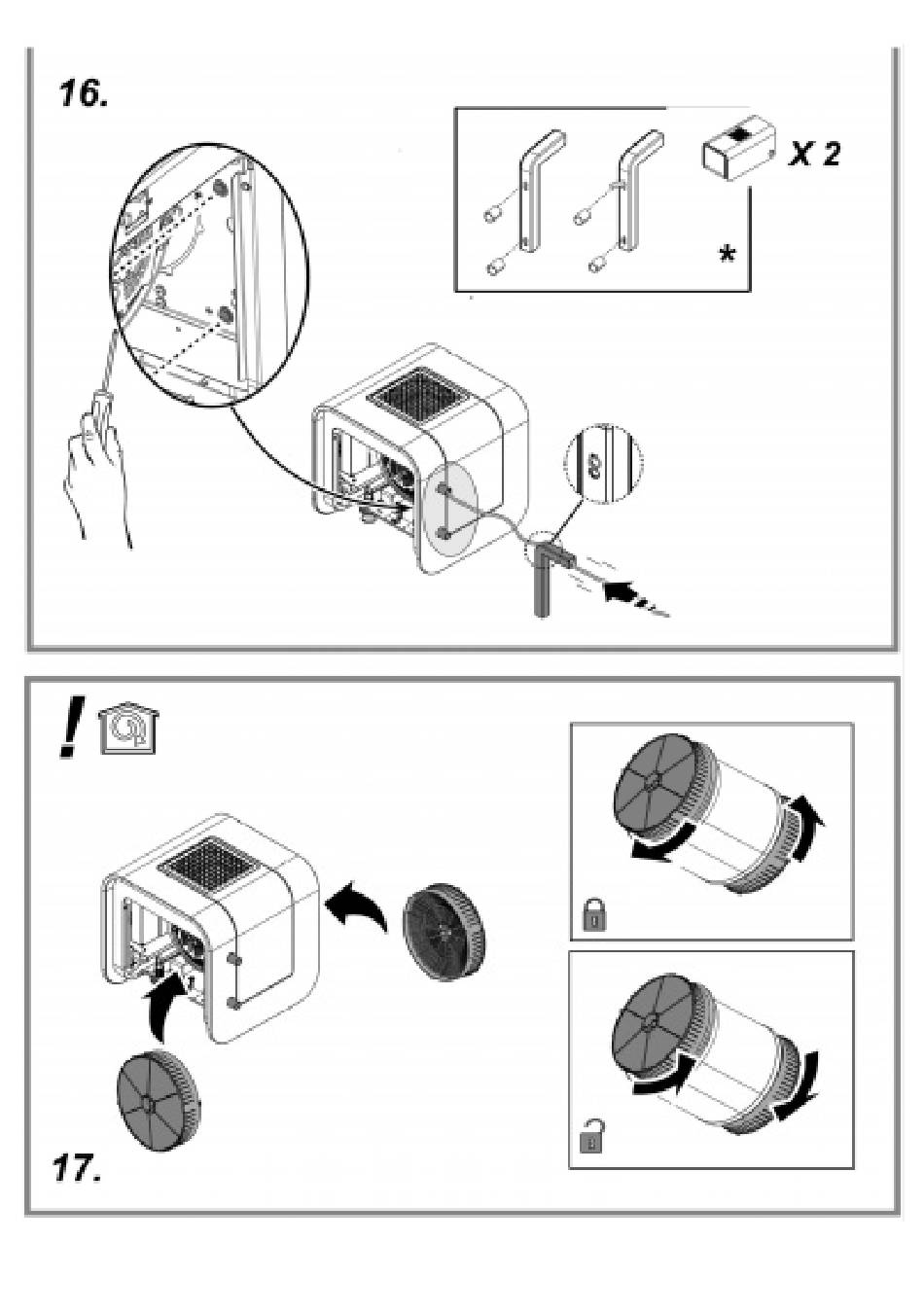 16.

X 2

*

!

17.