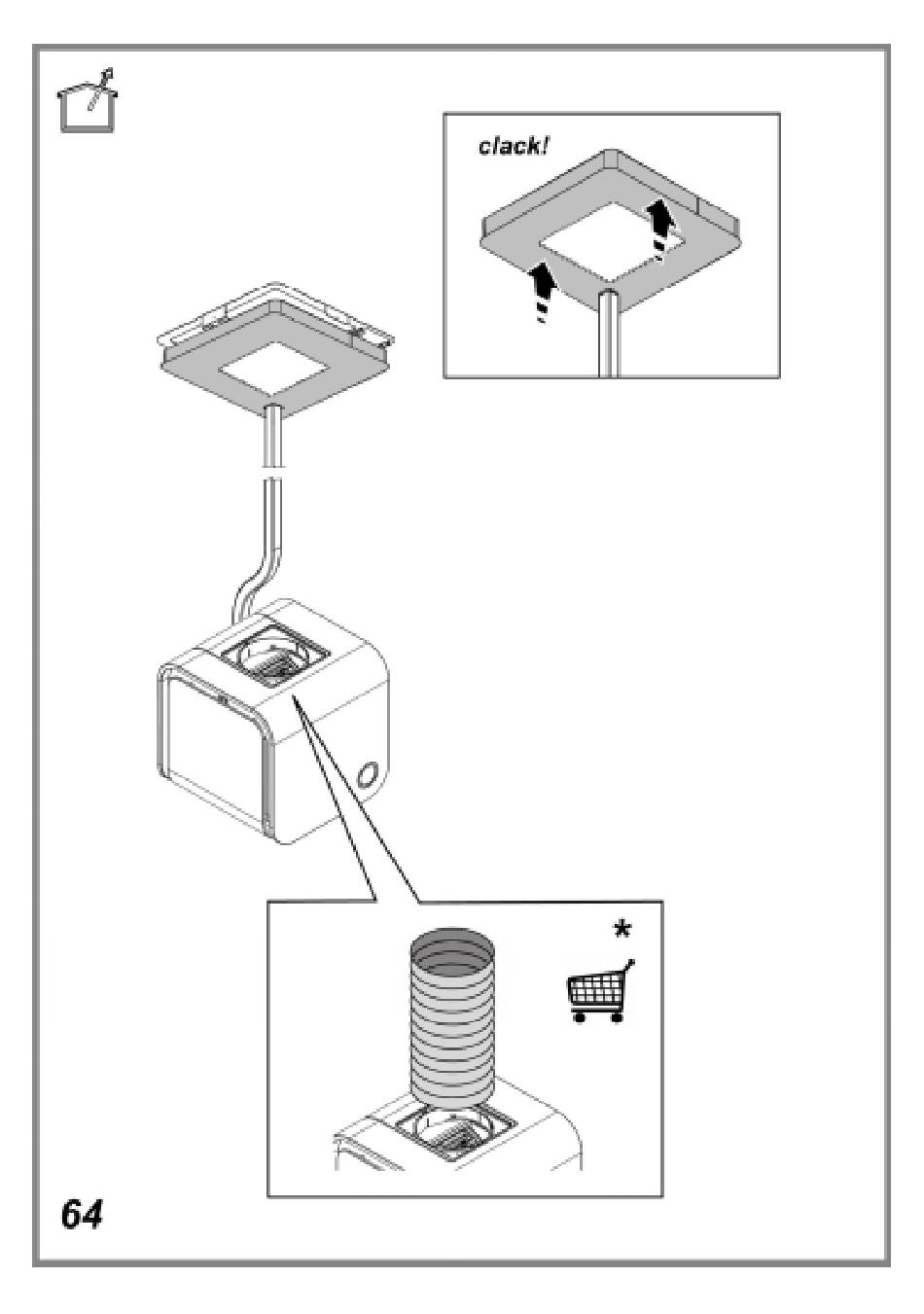 clack!

*

64