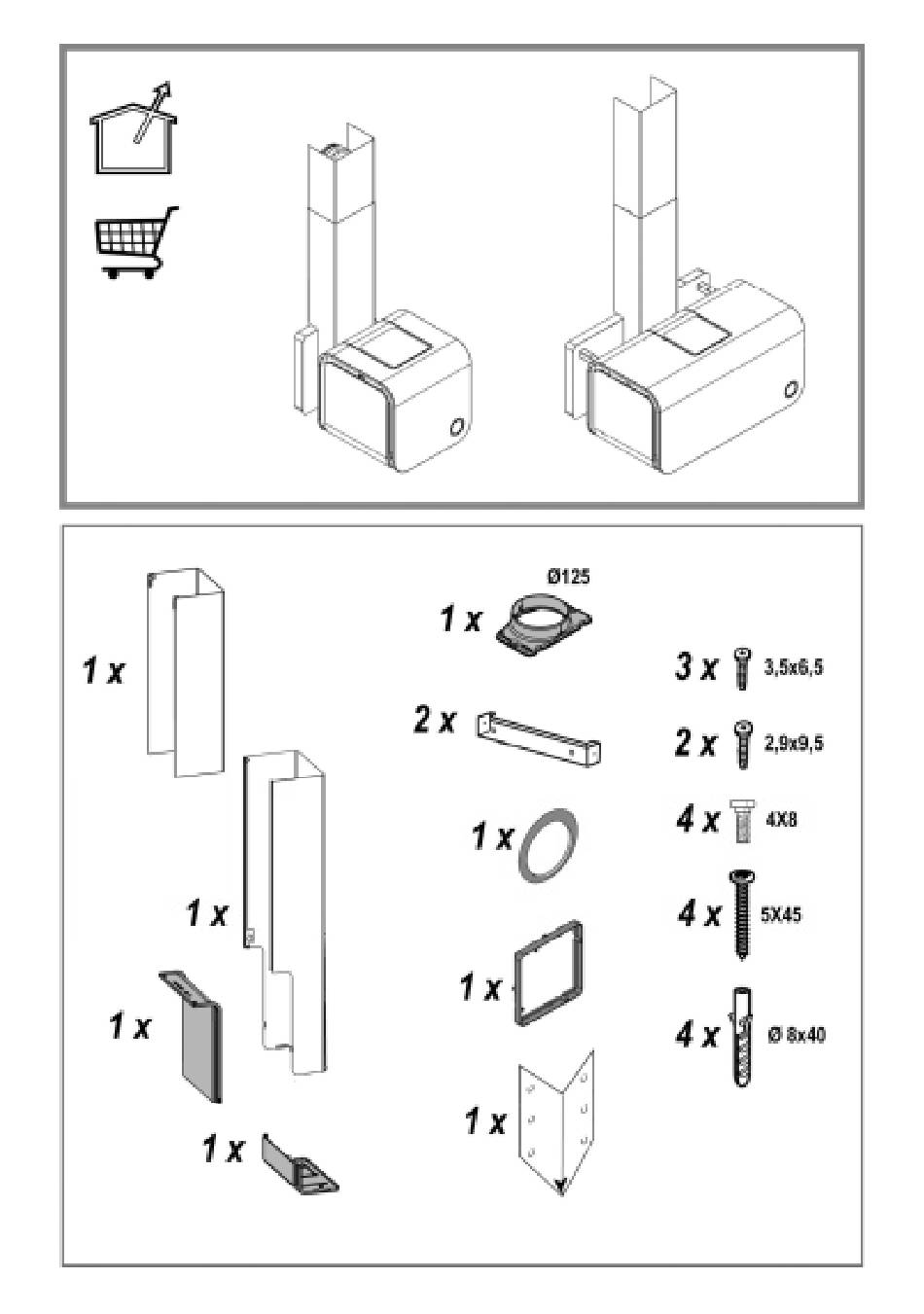 1 x

1 x

1 x

1 x

Ø125

1 x

2 x

1 x

1 x

1 x

3 x 3,5x6,5

2 x 2,9x9,5

4 x 4X8

4 x 5X45

4 x Ø 8x40