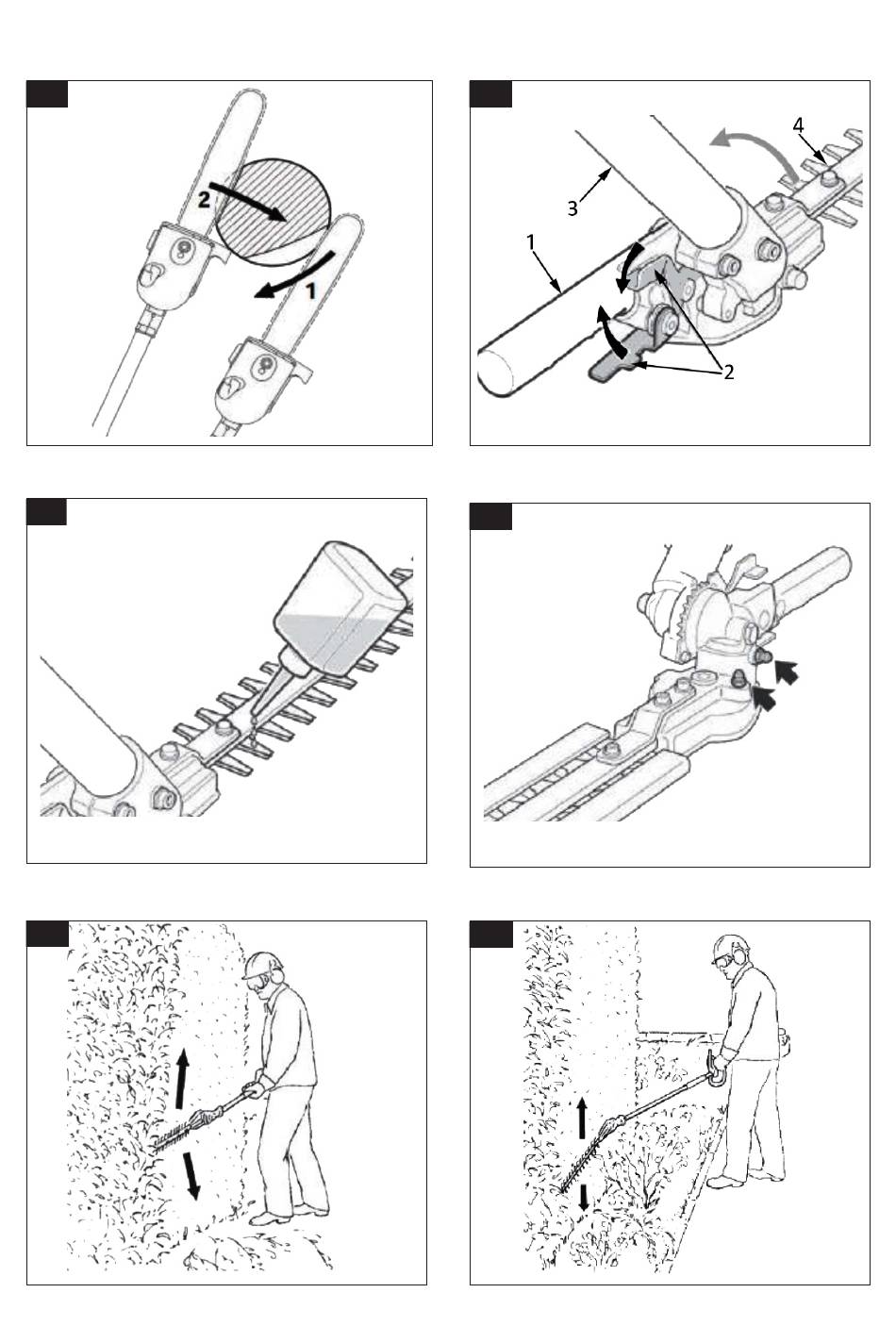 2
1

4
3
1
2