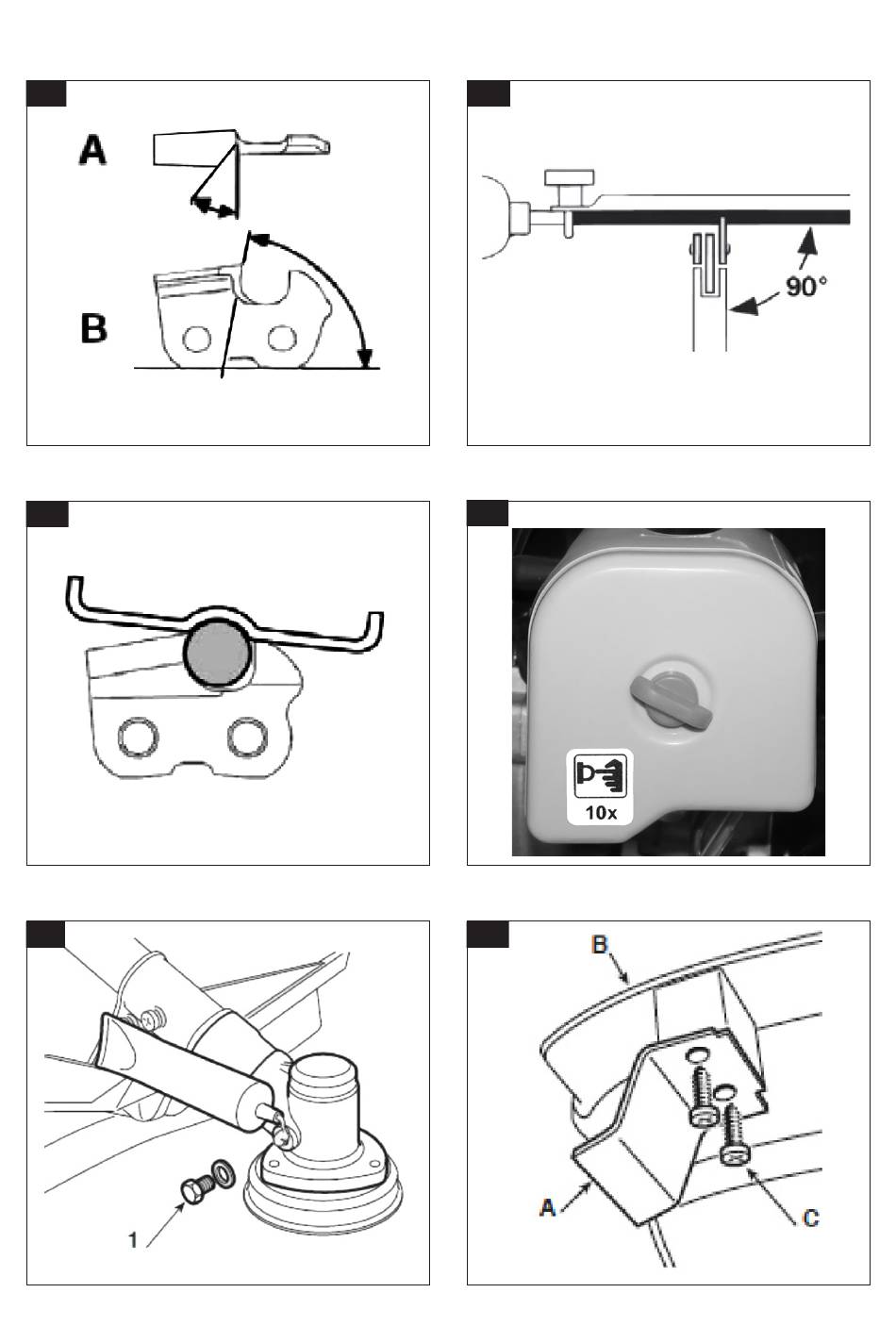 A

B

90°

10x

1

B

A

C