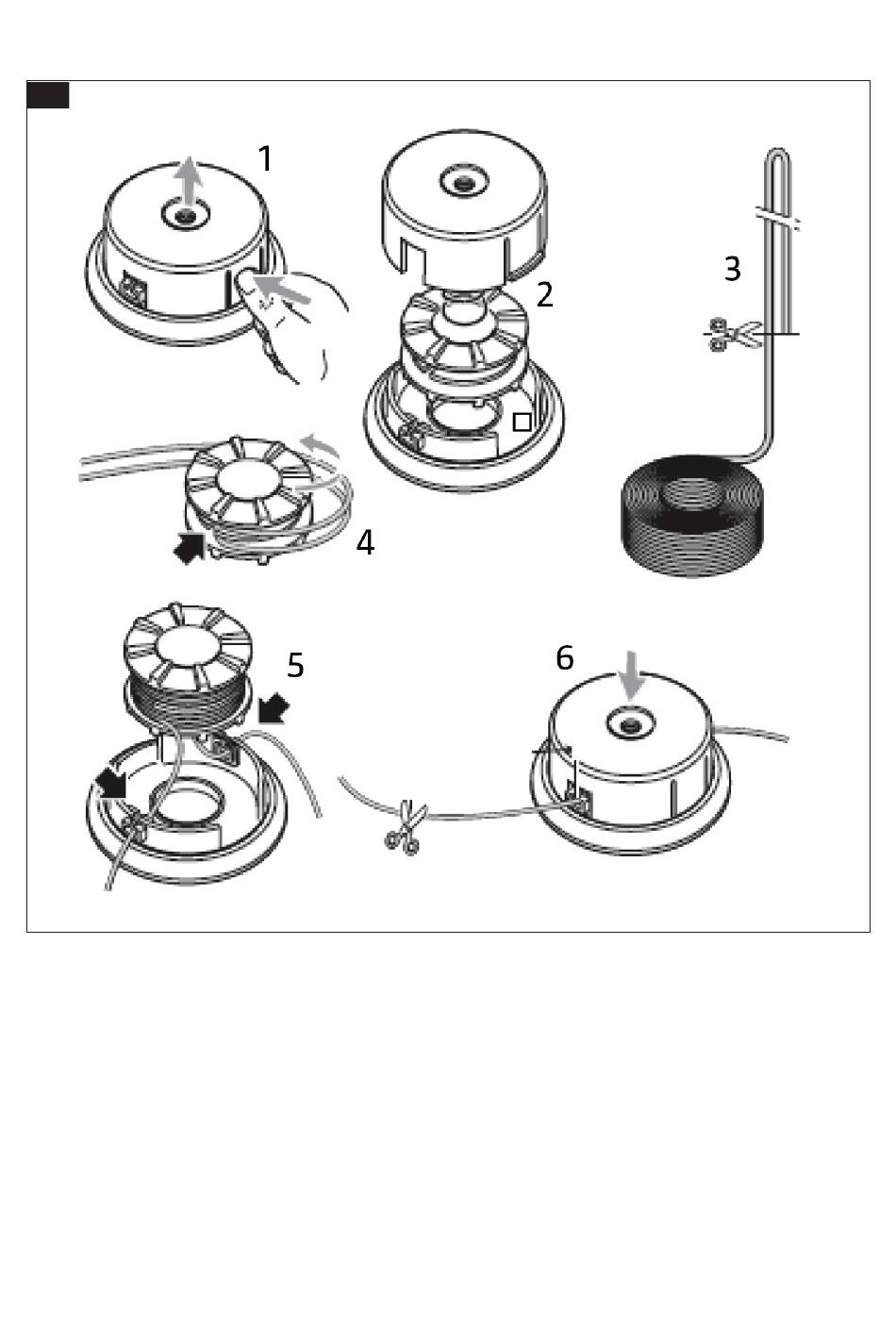 1
2
3
4
5
6