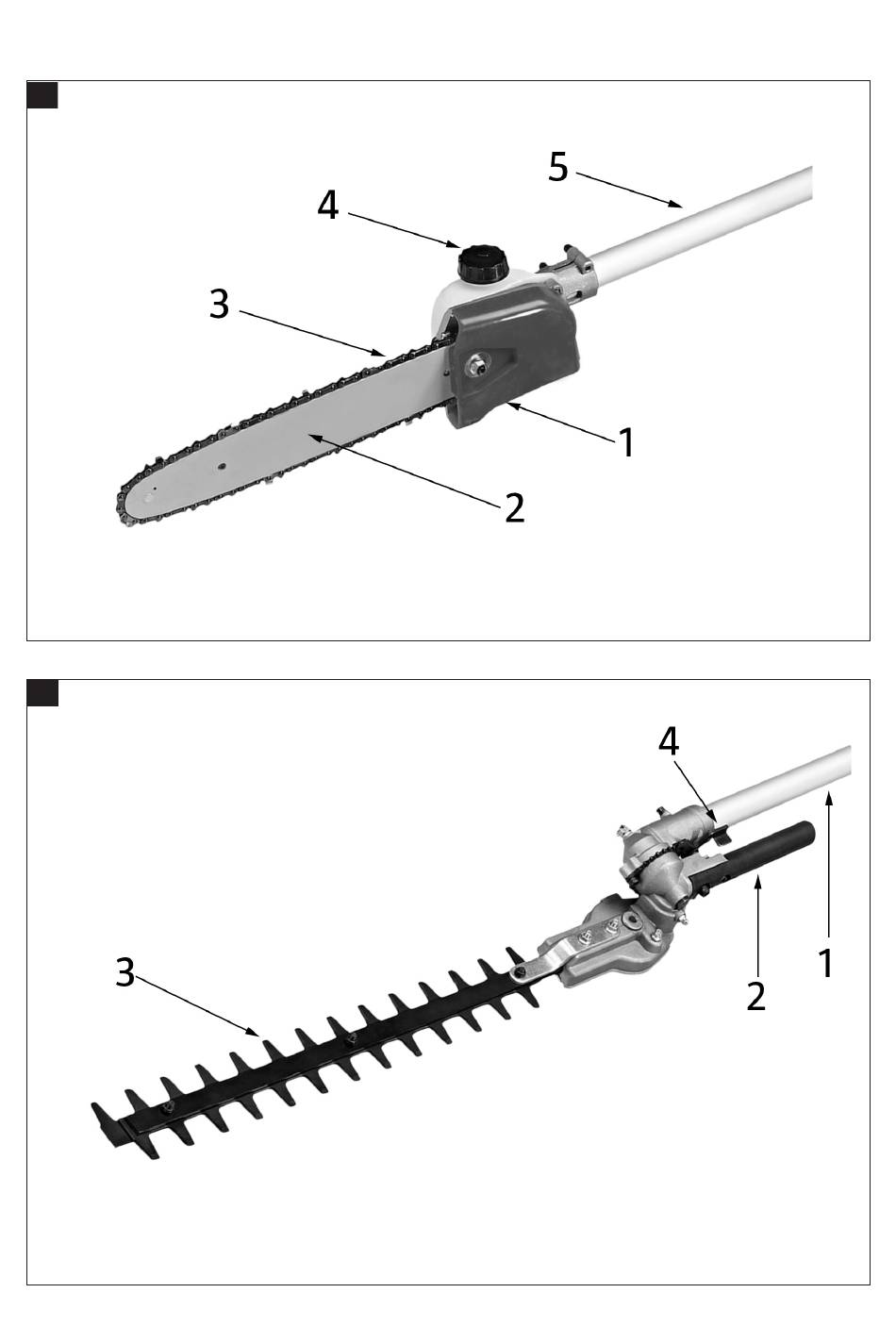 5
4
3
1
2

4
3
2
1