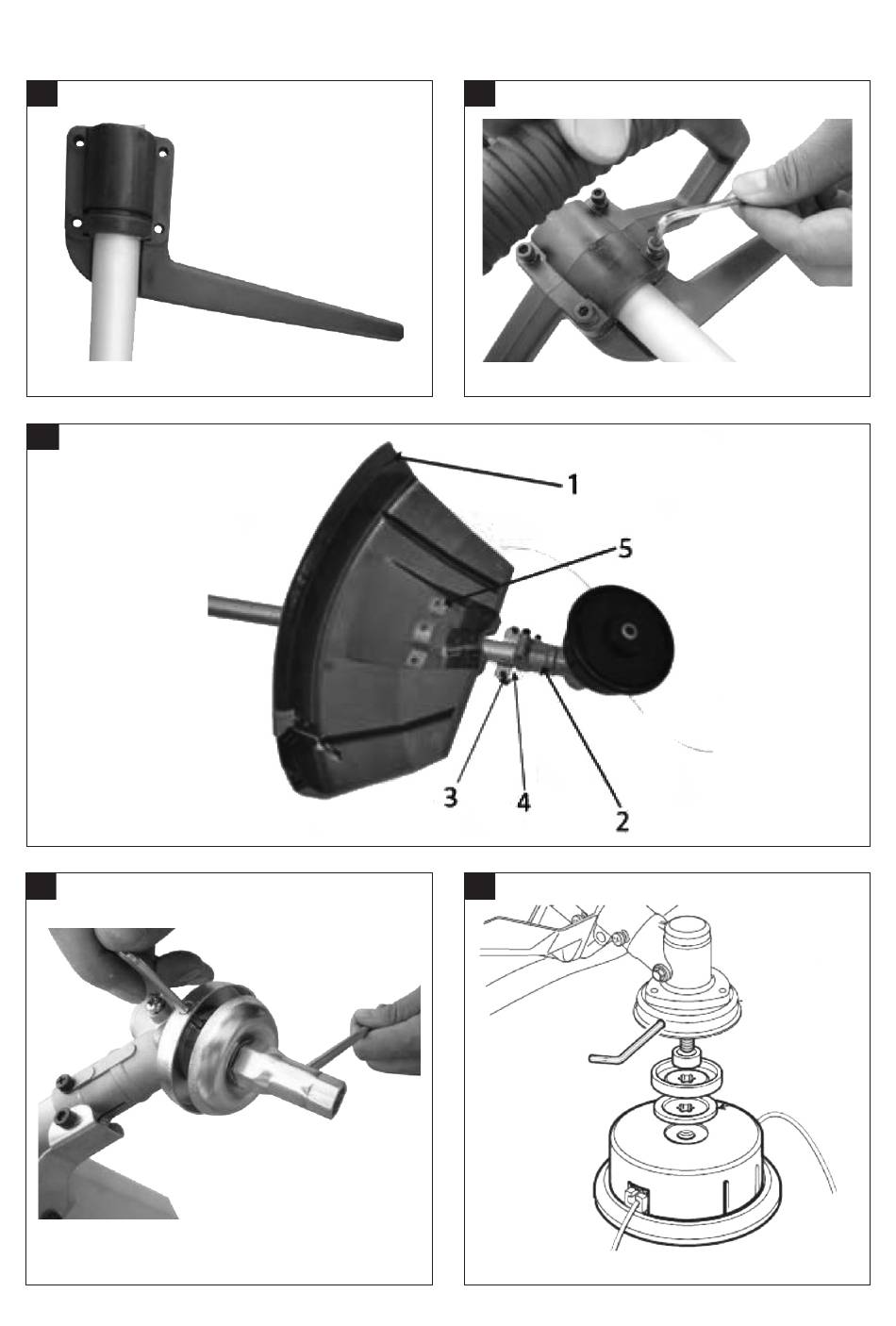 1
5
3
4
2