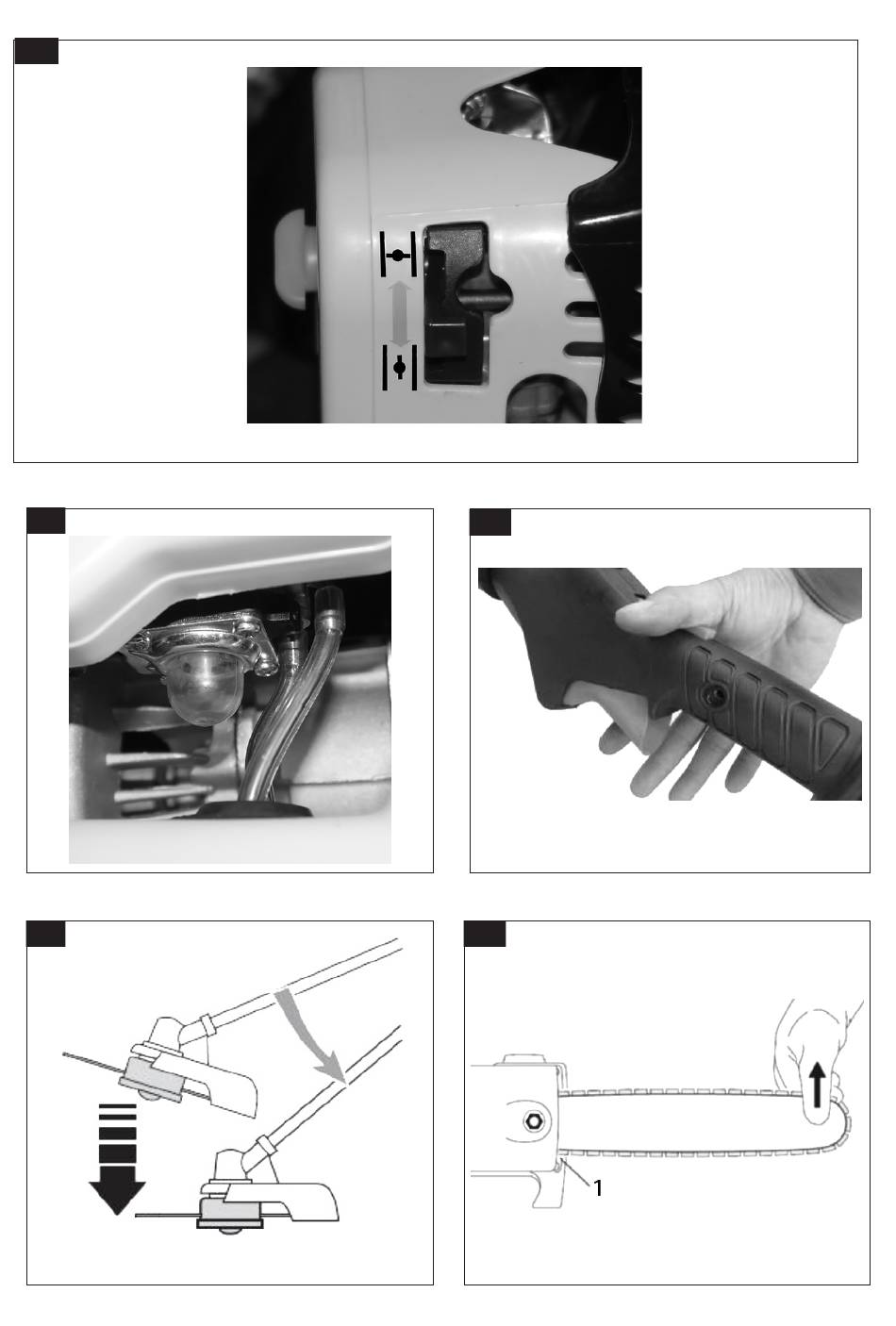 1