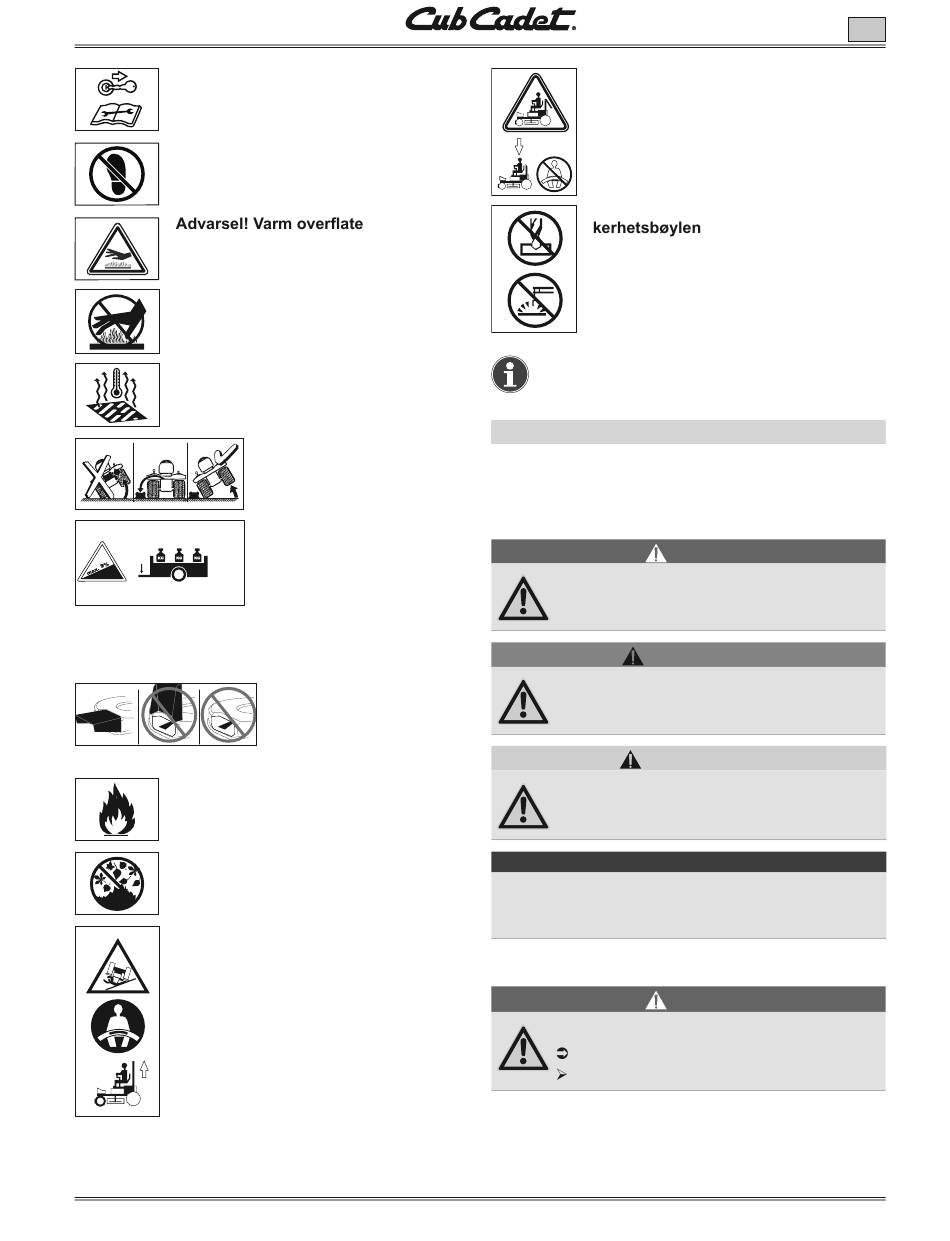 Cub Cadet

Advarsel! Varm overflate

kerhetsbøylen