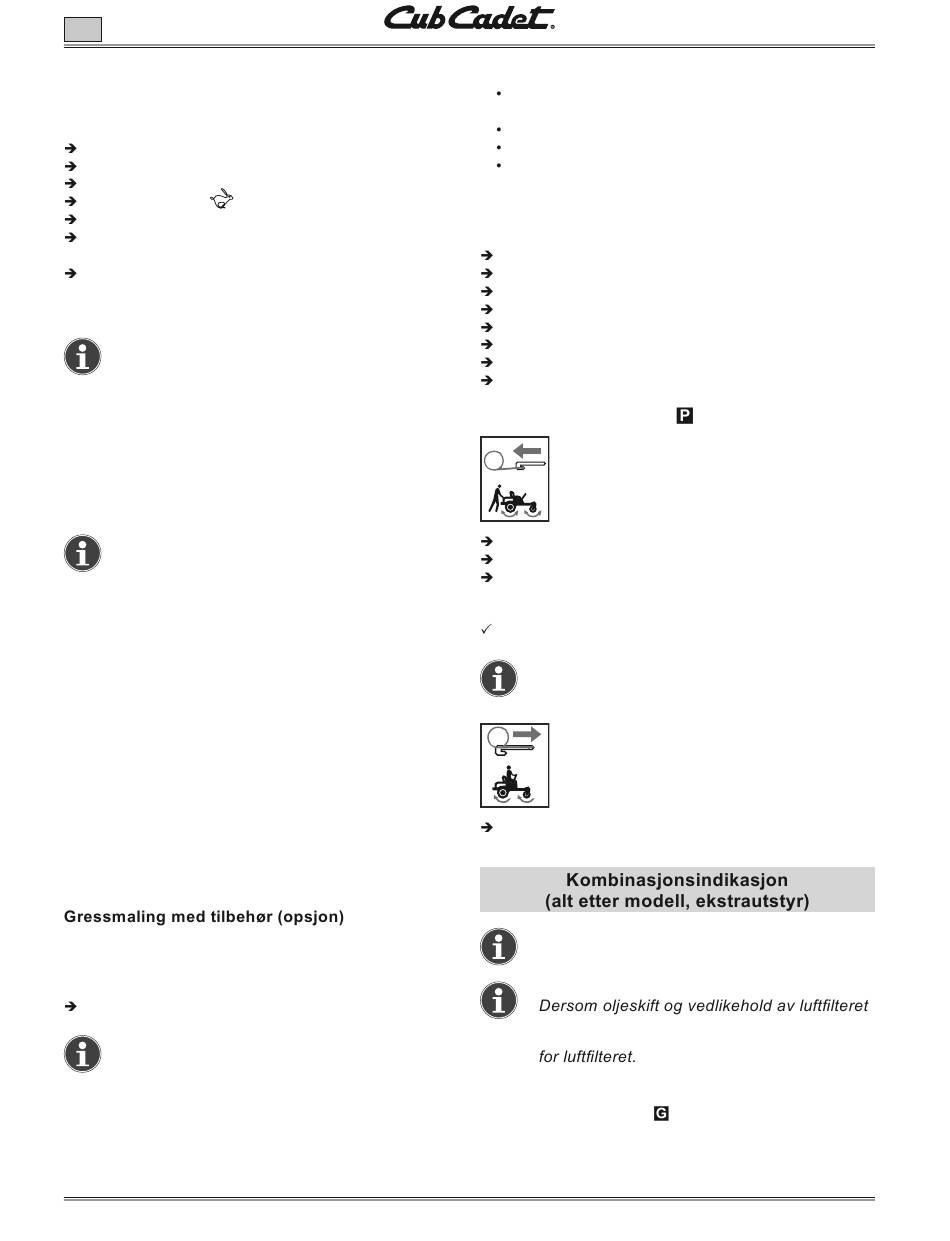 Cub Cadet®

Gressmaling med tilbehør (opsjon)

P

Kombinasjonsindikasjon
(alt etter modell, ekstrautstyr)

Dersom oljeskift og vedlikehold av luftfilteret

for luftfilteret.

G