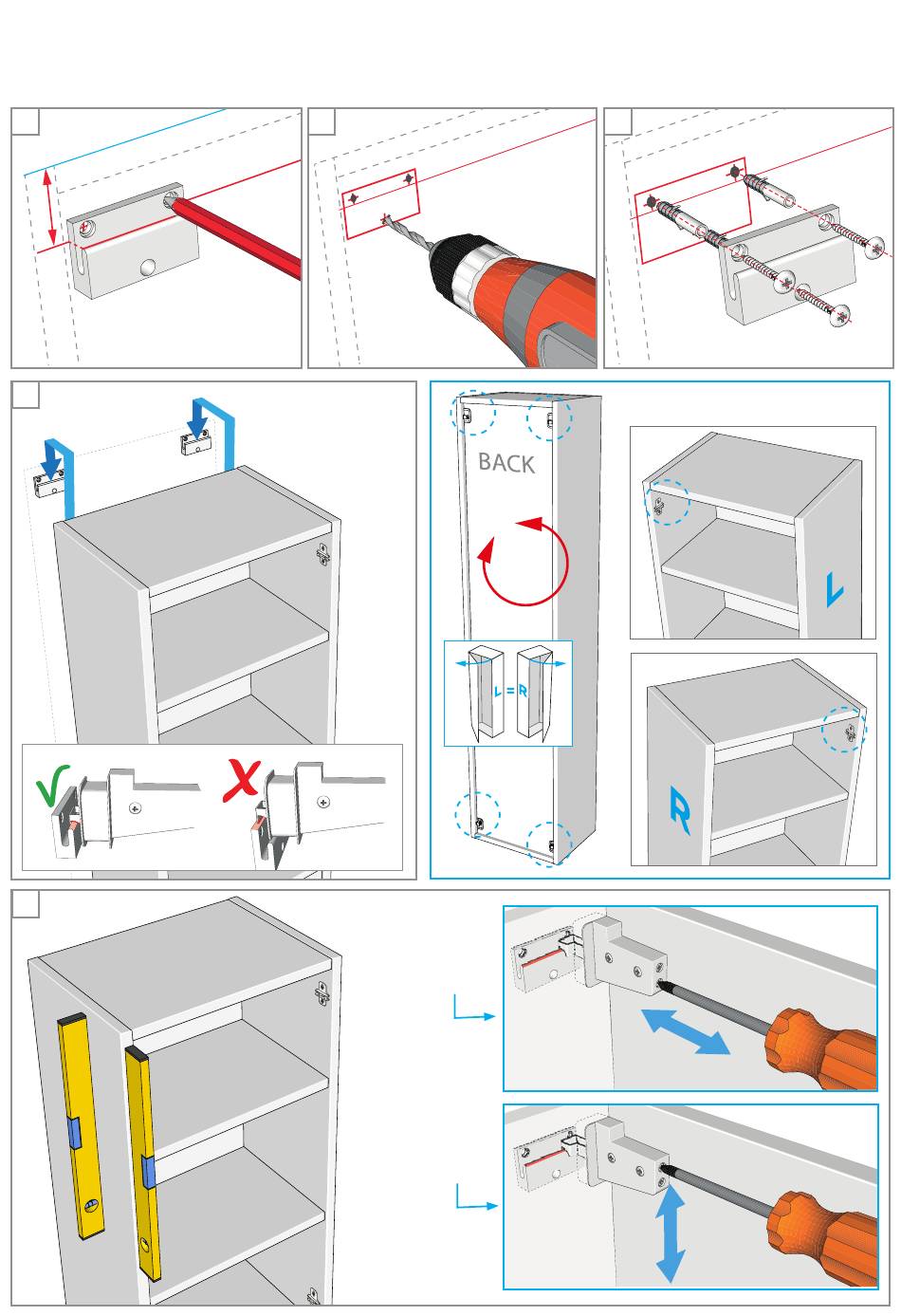 BACK

L = R

L

R