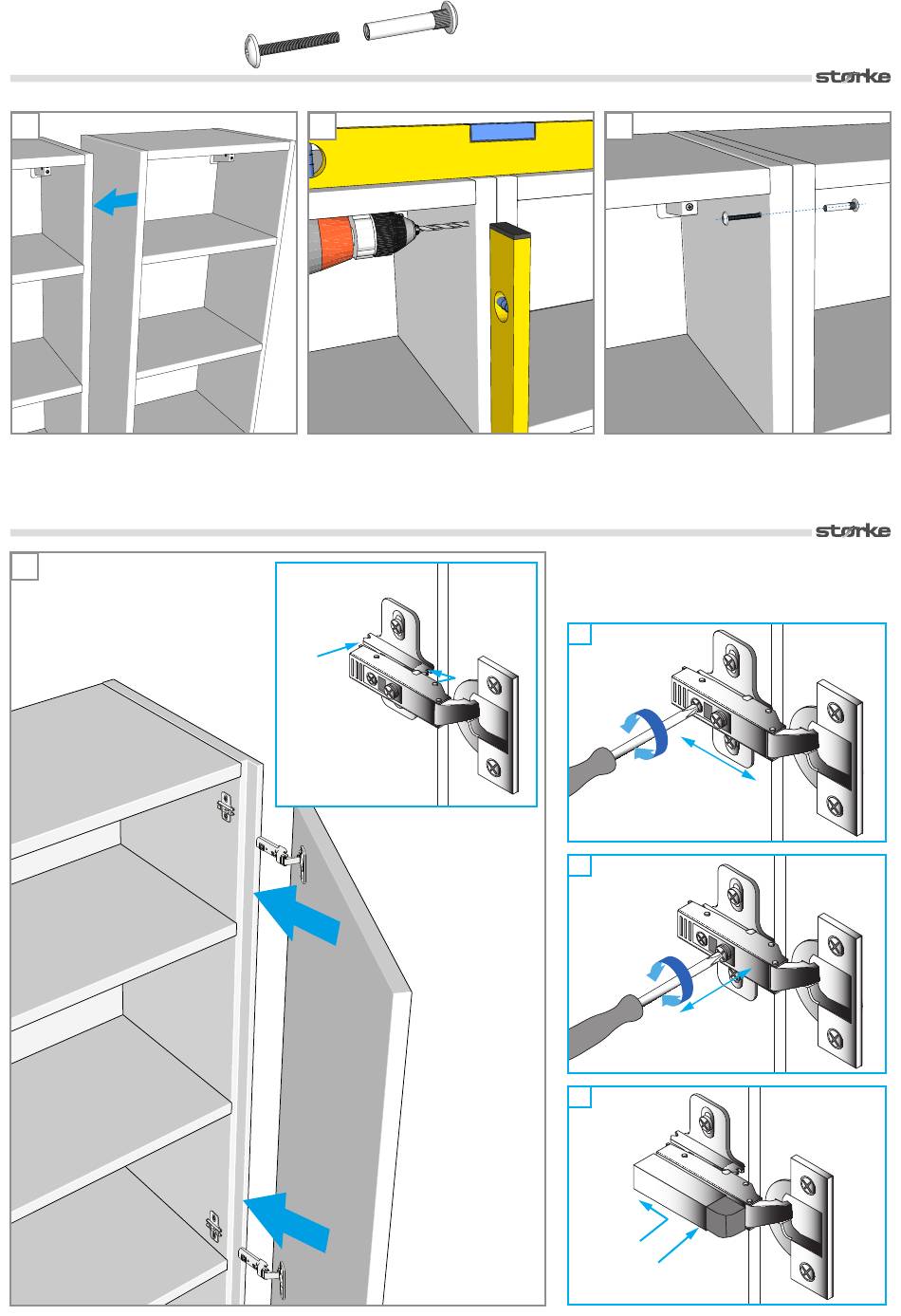 storke

storke