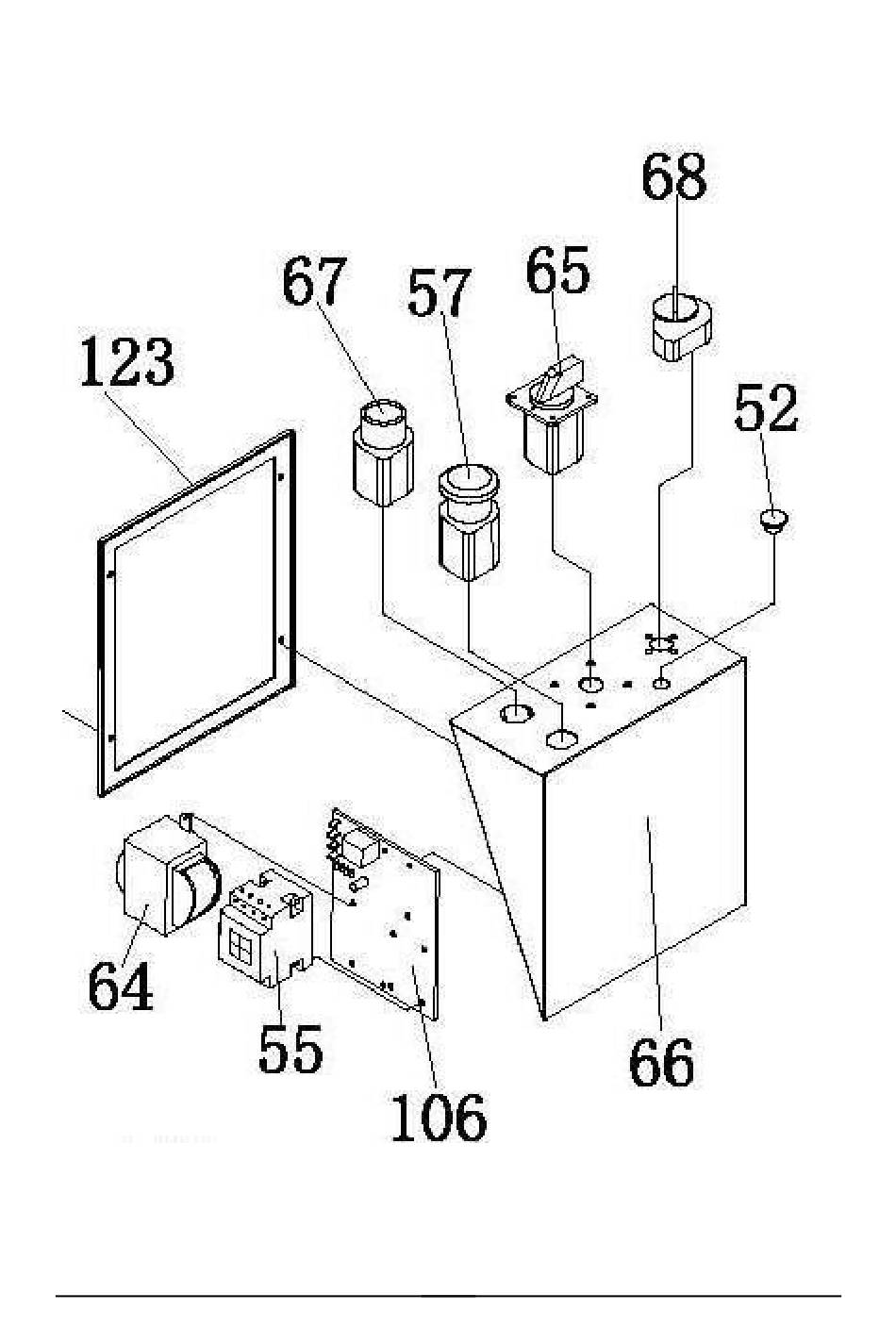 68
67
57
65
123
52
64
55
106
66