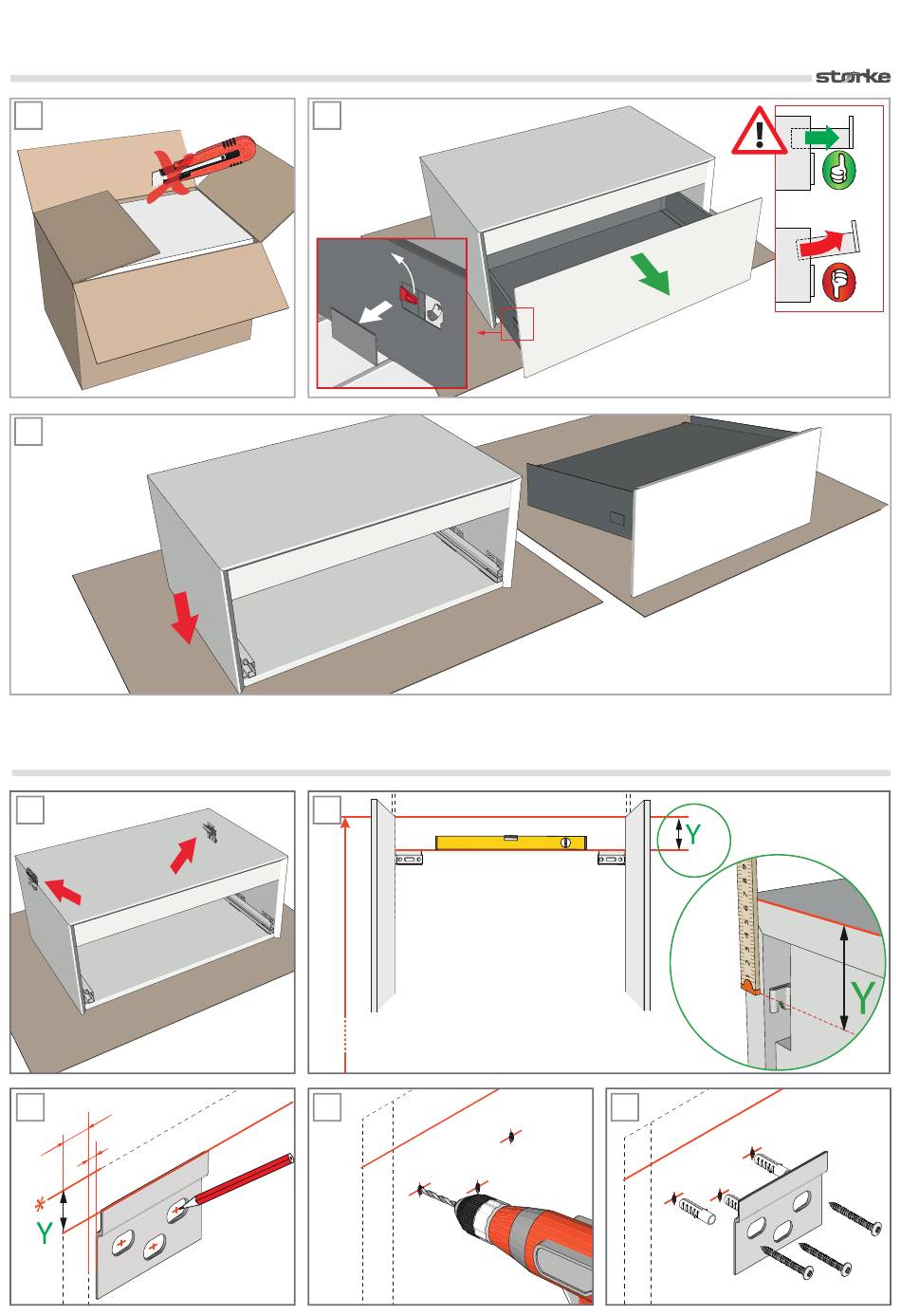 storke

Y

Y

*

Y