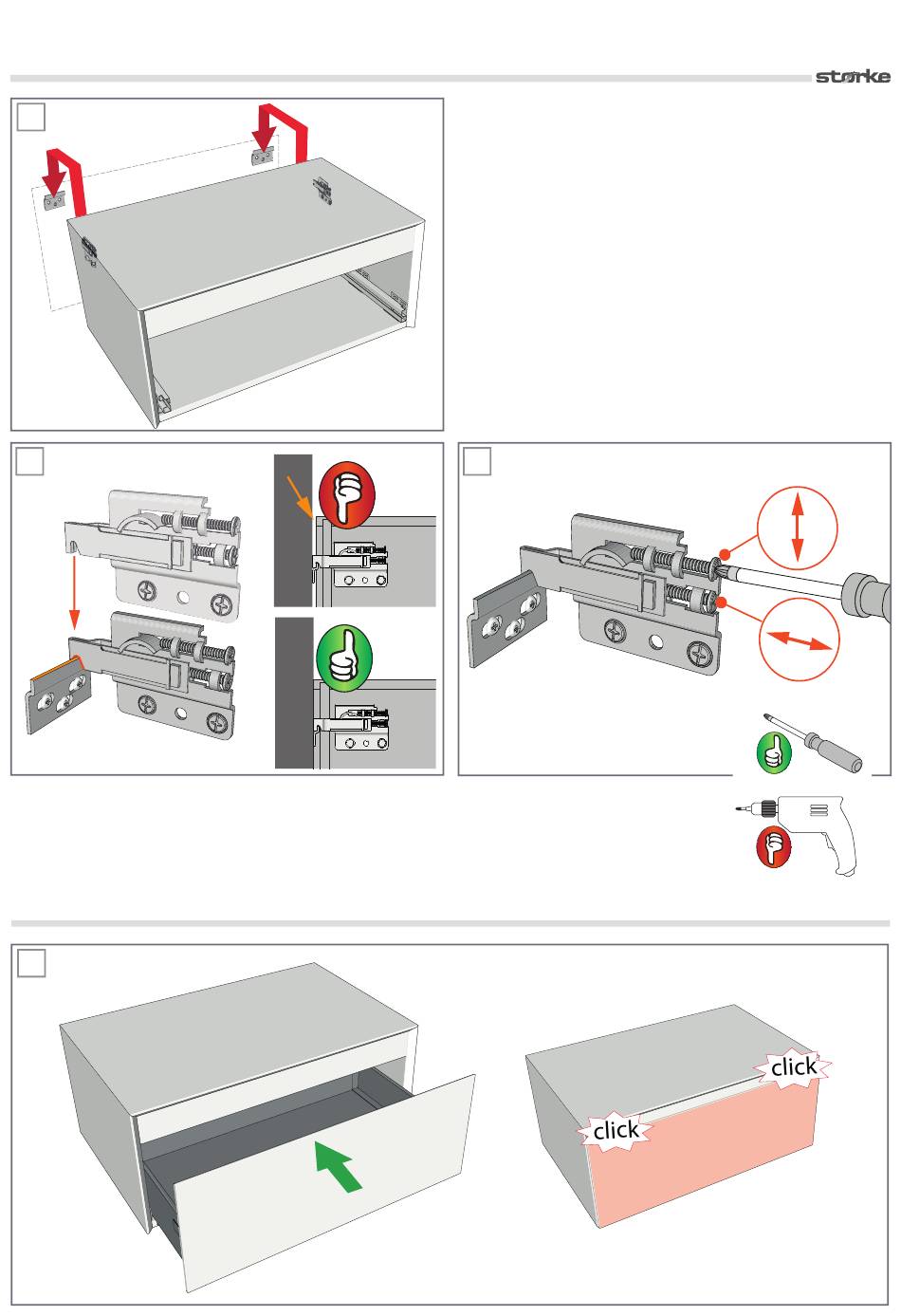 storke

click

click