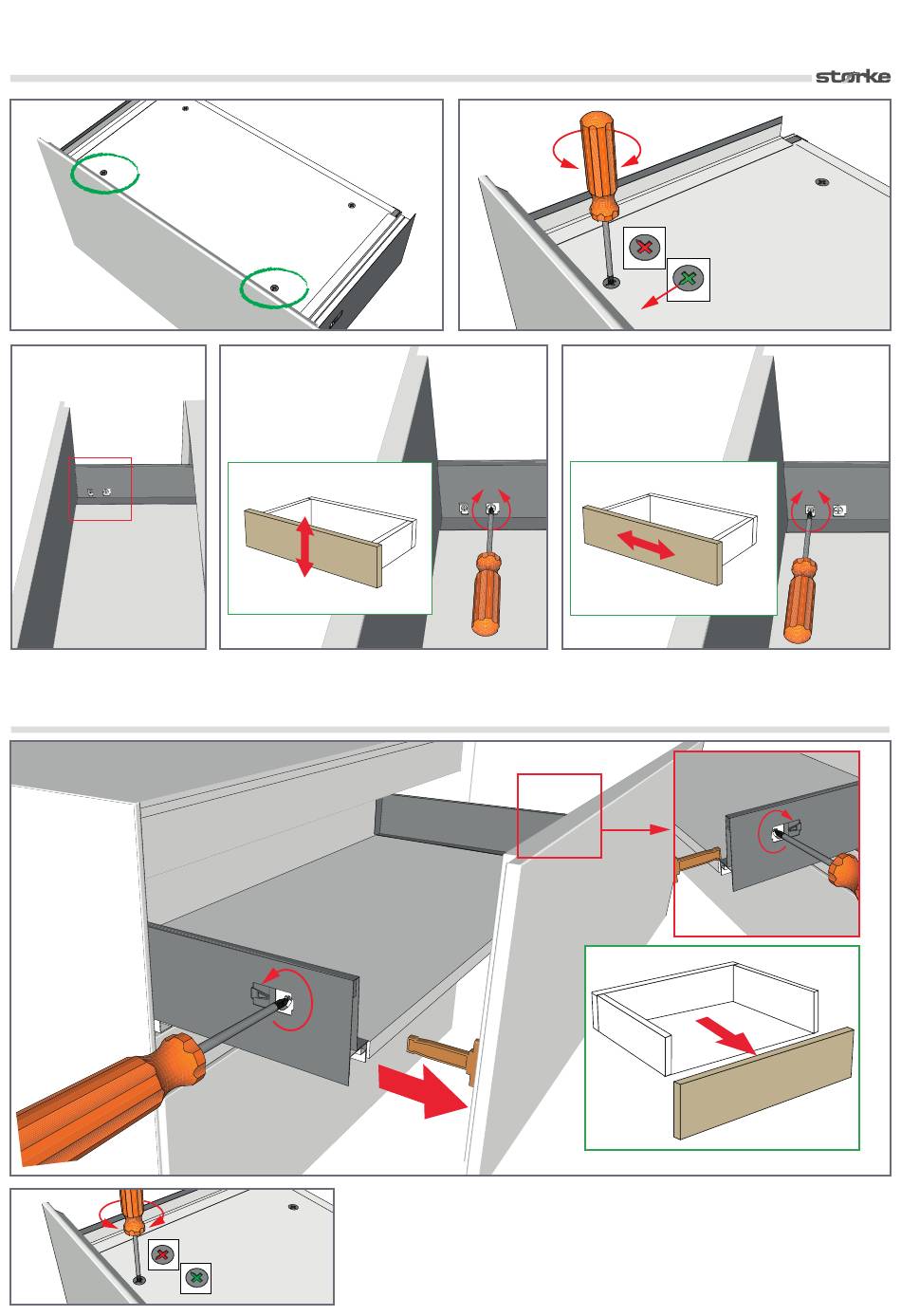 starke