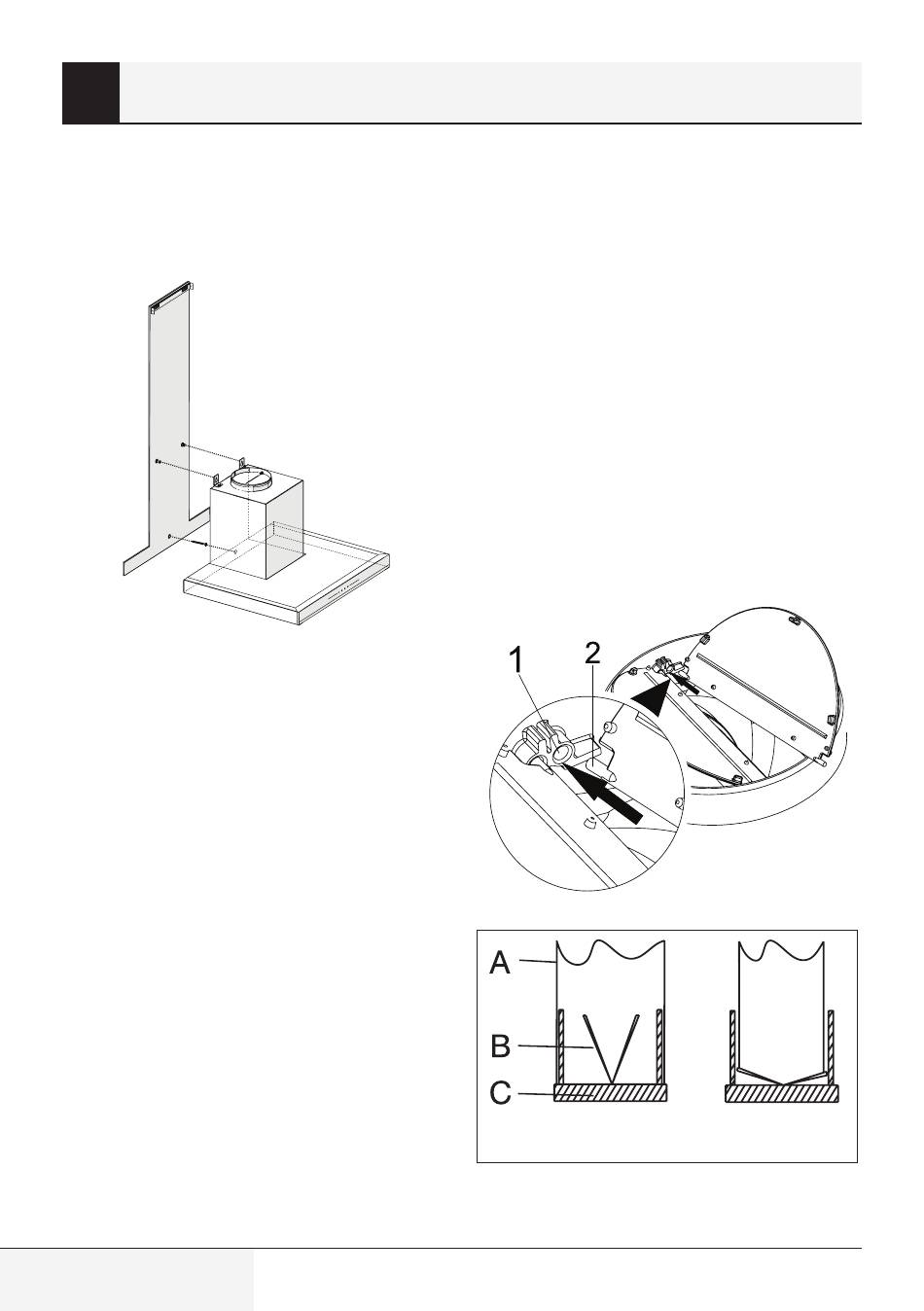 1
2
A
B
C