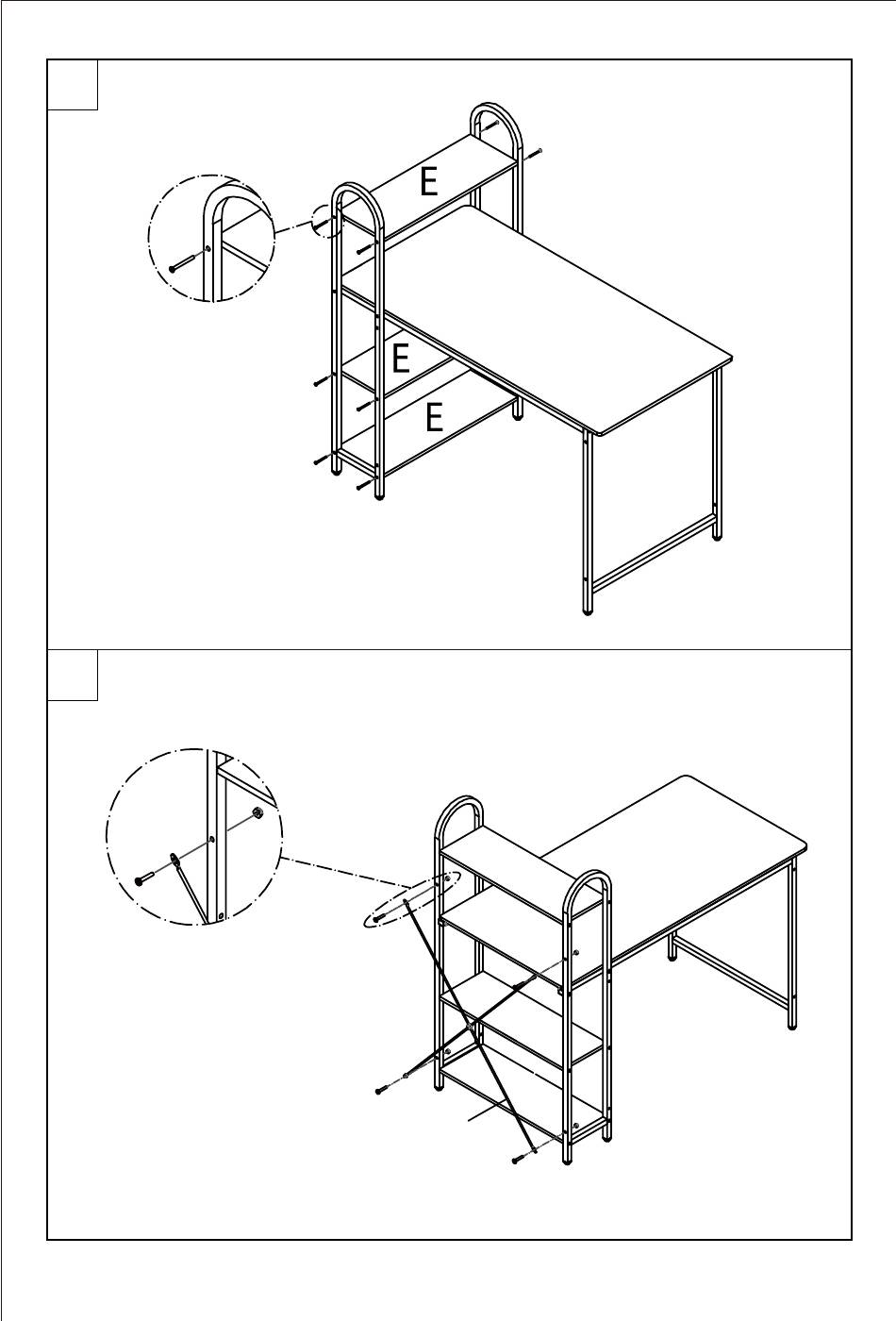 E

E

E