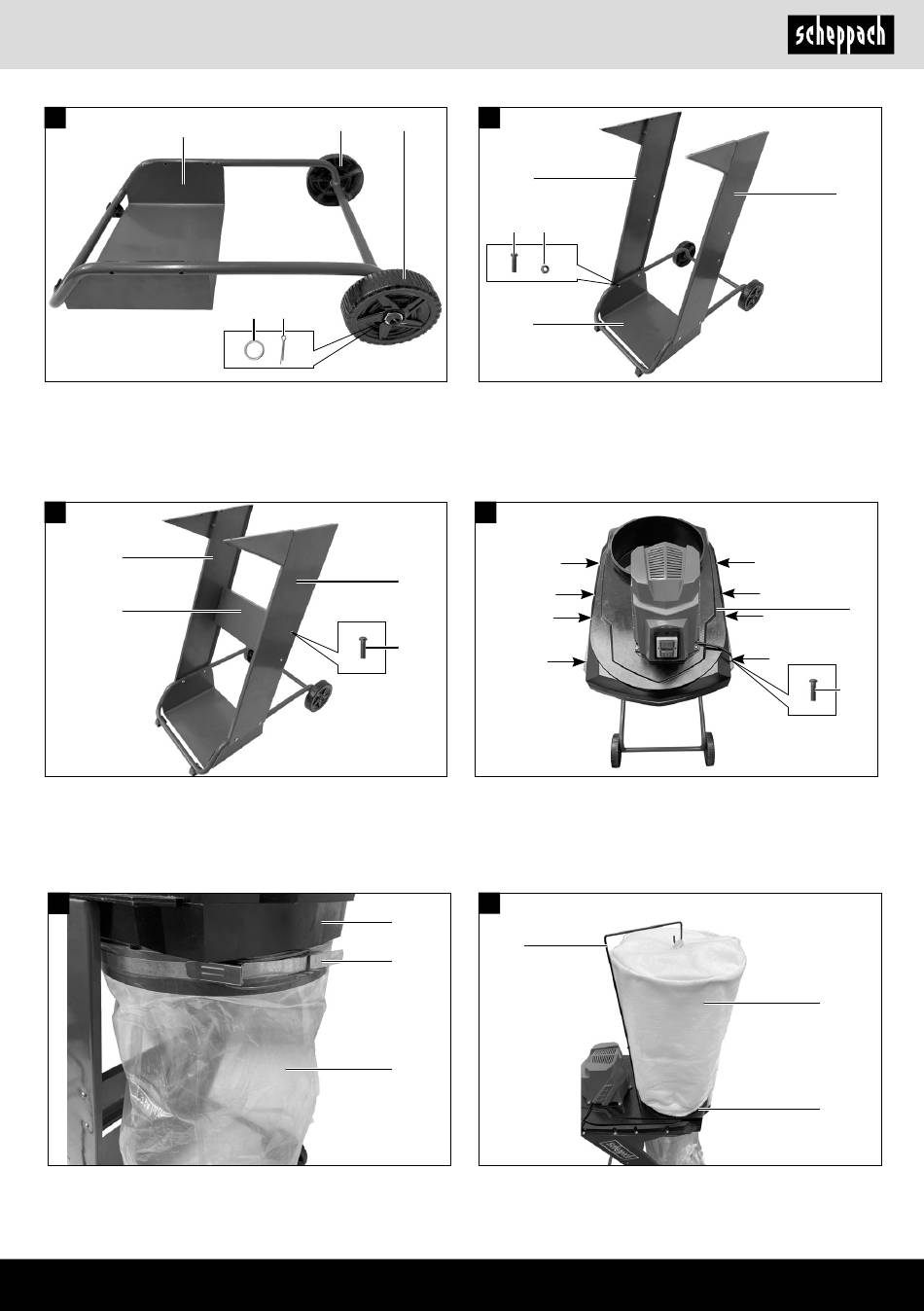 scheppach