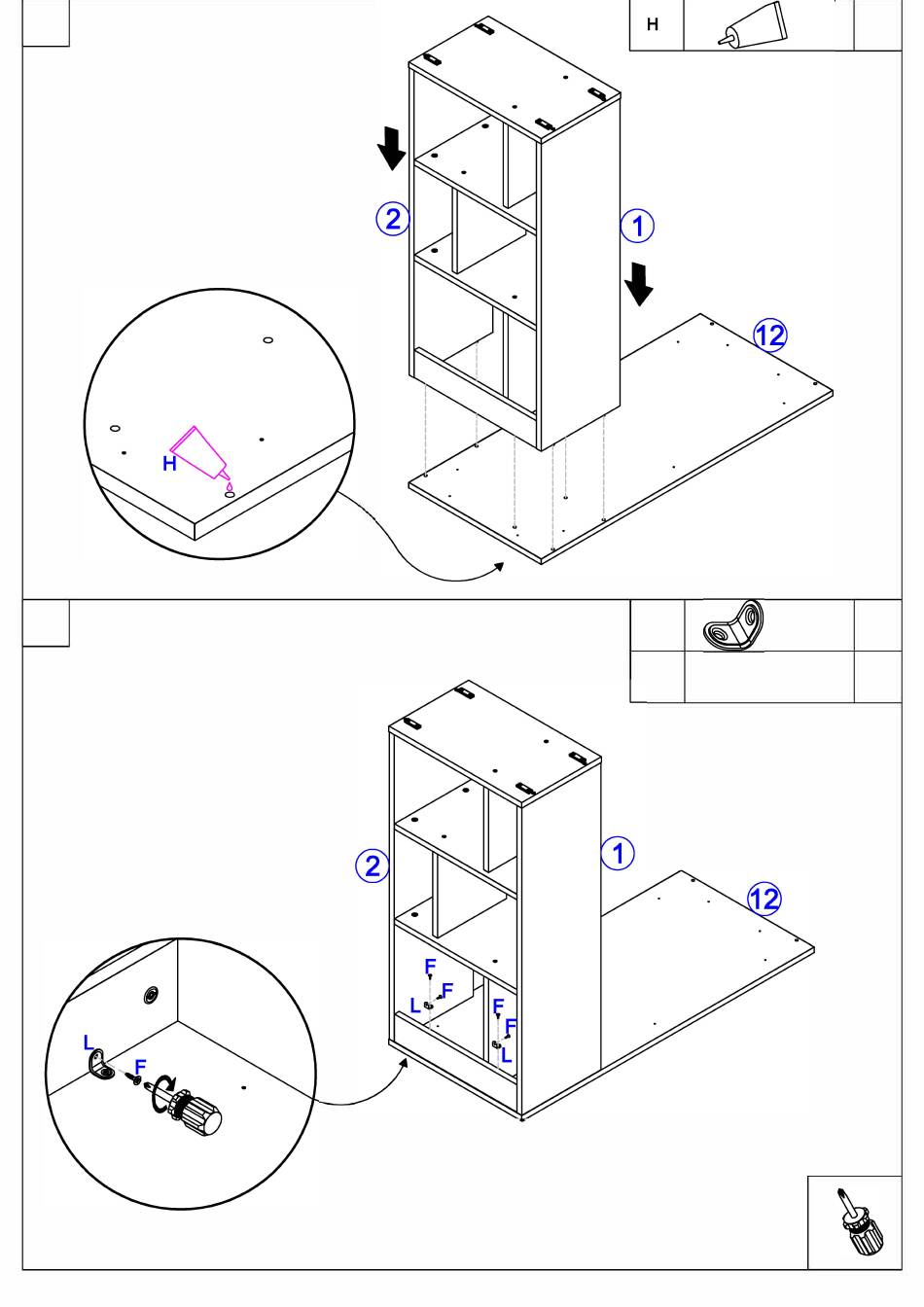 H

2
1
12
H

2
1
12
F
F
L
F
F
L
L
F