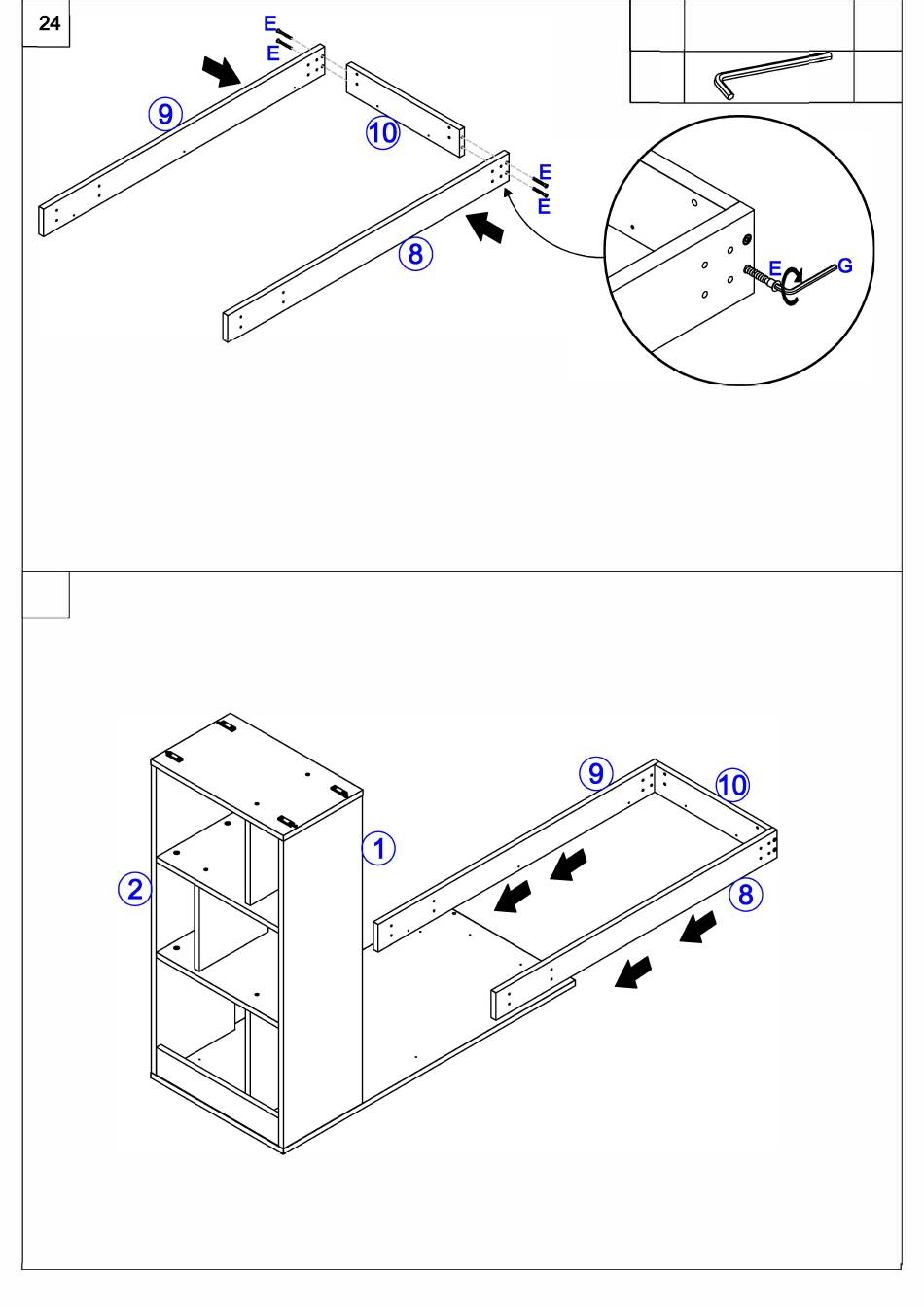 24

E
E
9
10
E
E
8
E
G

9
10
1
2
8