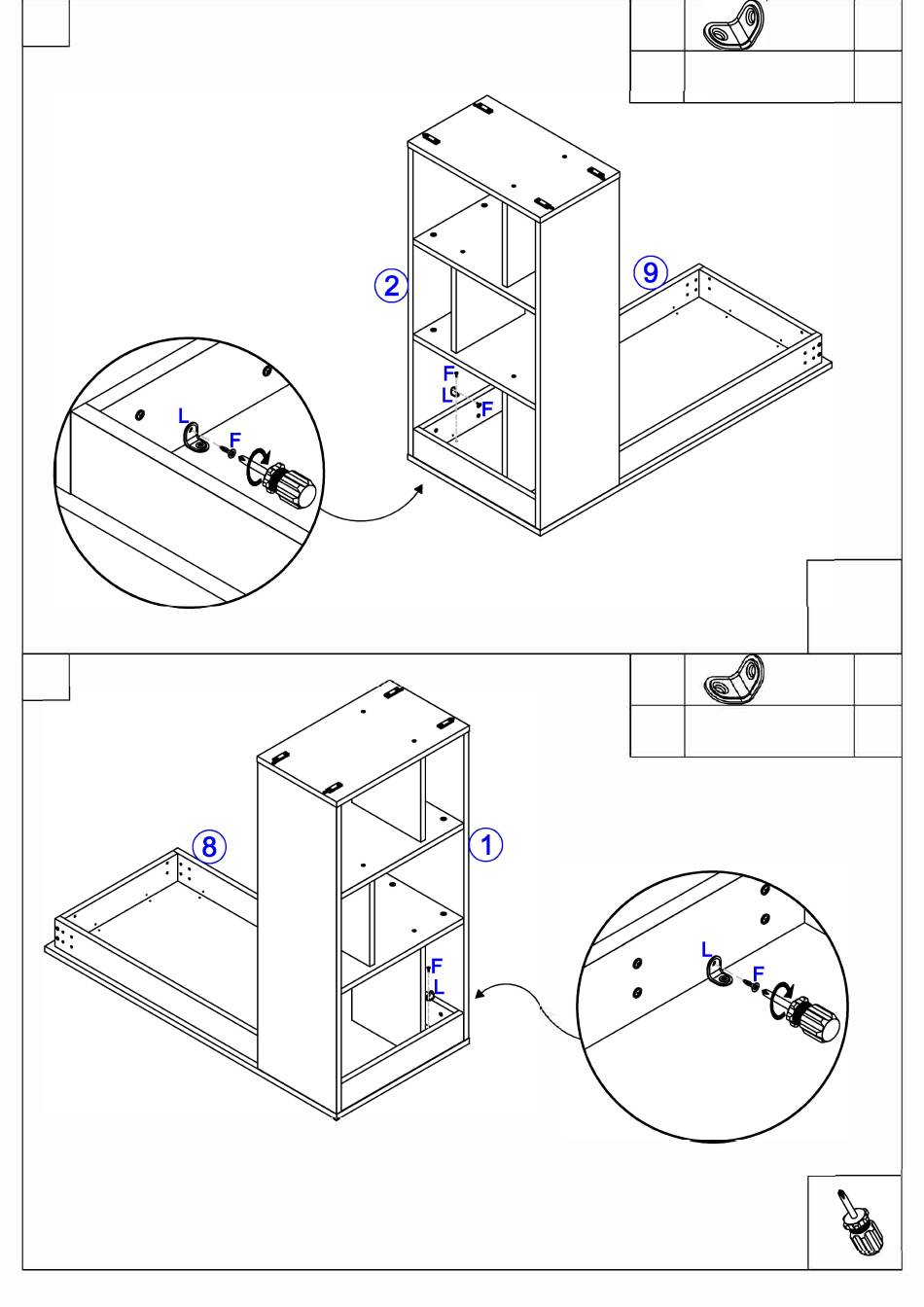 2
9
F
L
F
L
F
8
1
F
L
L
F