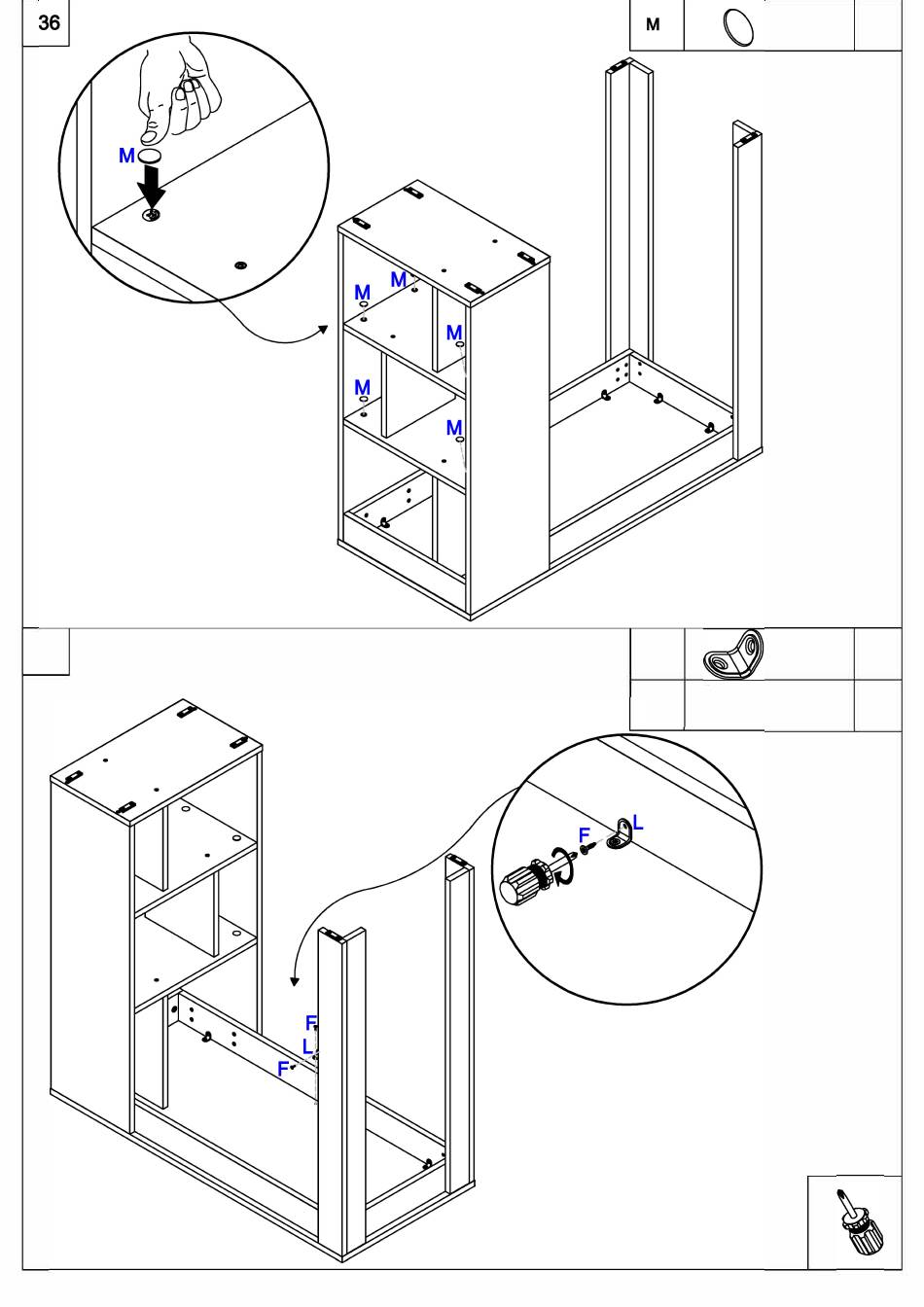 36

M

M

M
M
M
M
M

F
L

F
L
F