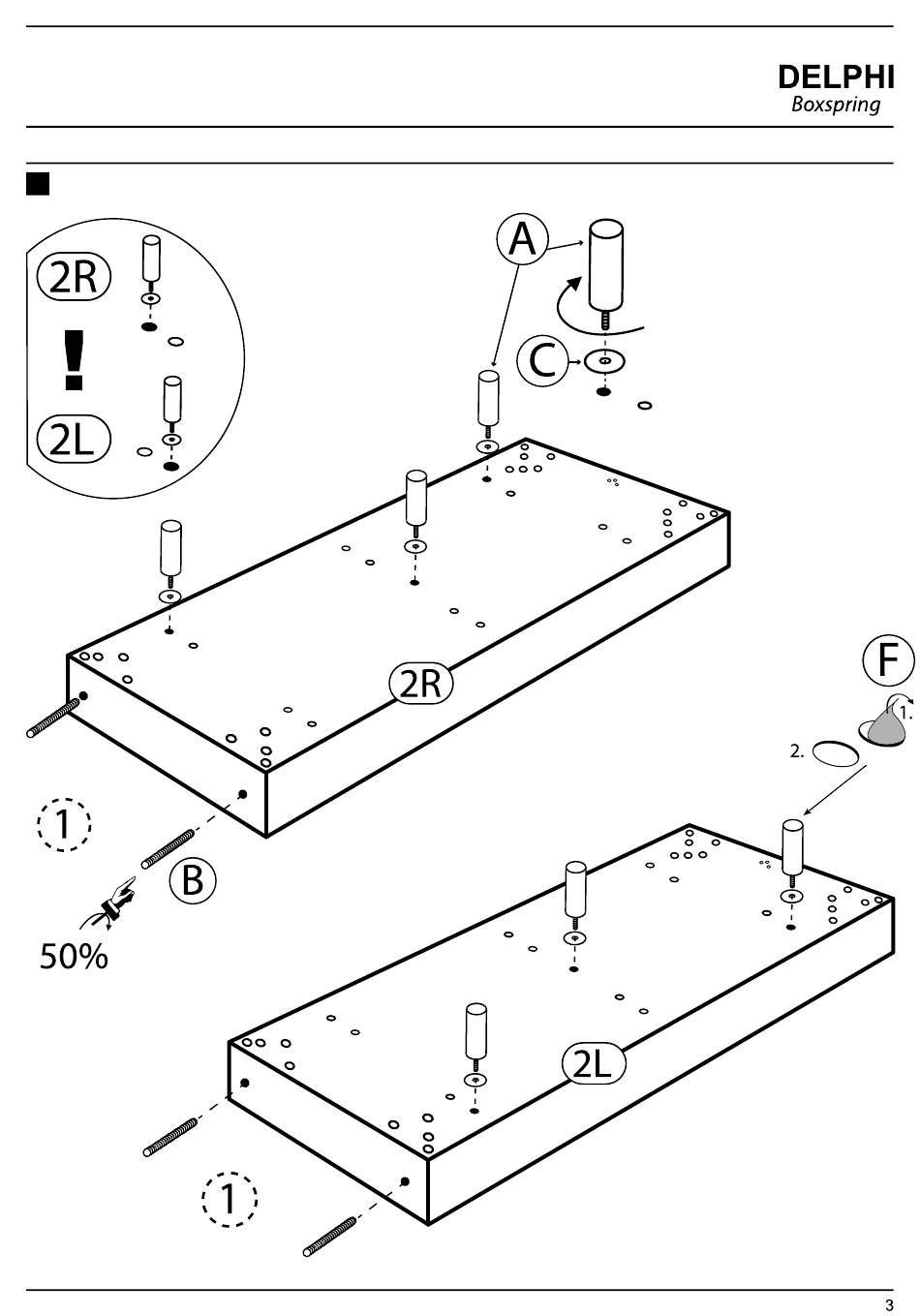 DELPHI
Boxspring

2R
!
2L

A
C

2R

F
1.
2.

1
B
50%

2L

1

3