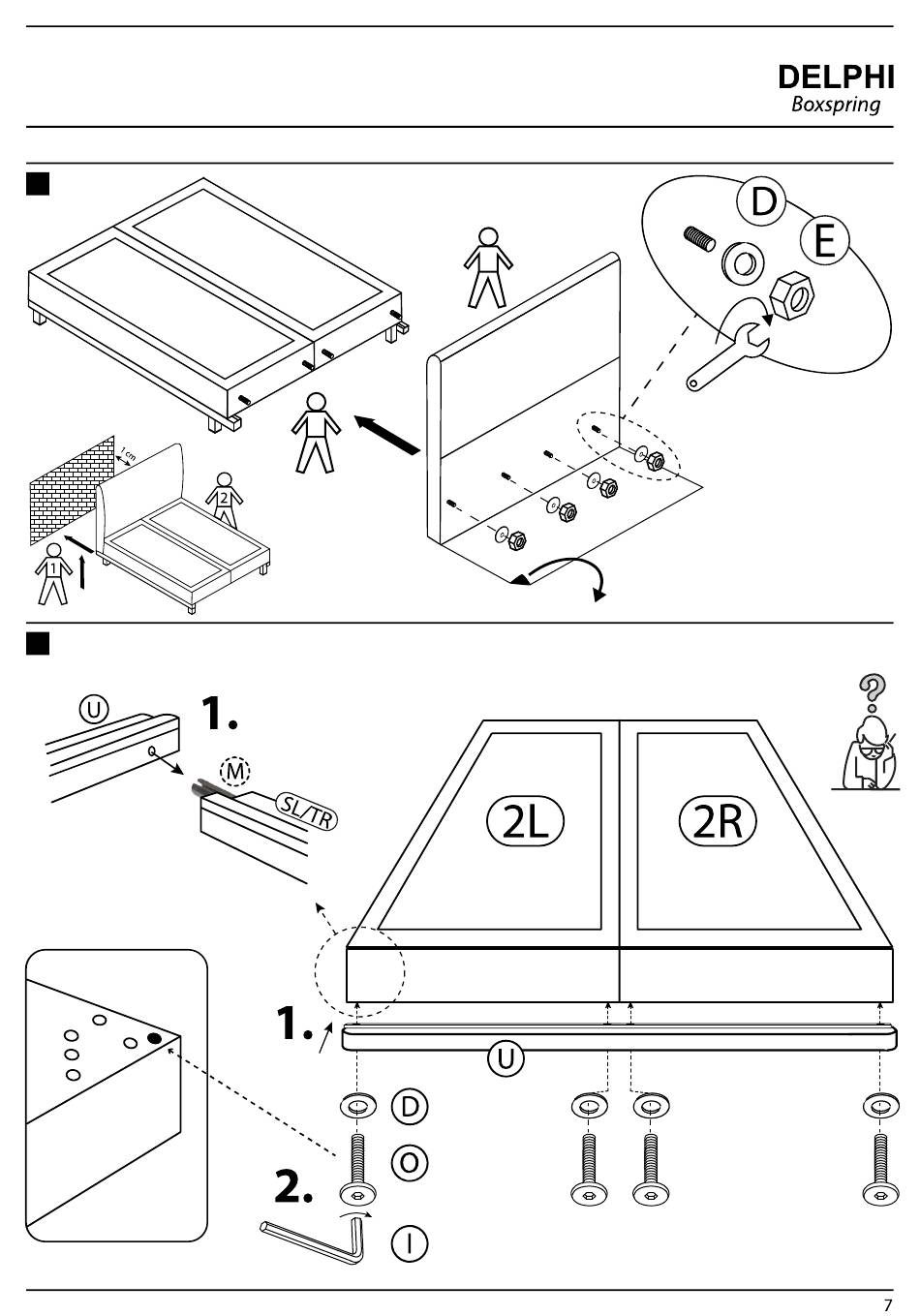 DELPHI
Boxspring

D
E
1 cm
2
1

U
1.
M
SL/TR
2L
2R
1.
U
D
O
2.
I

7