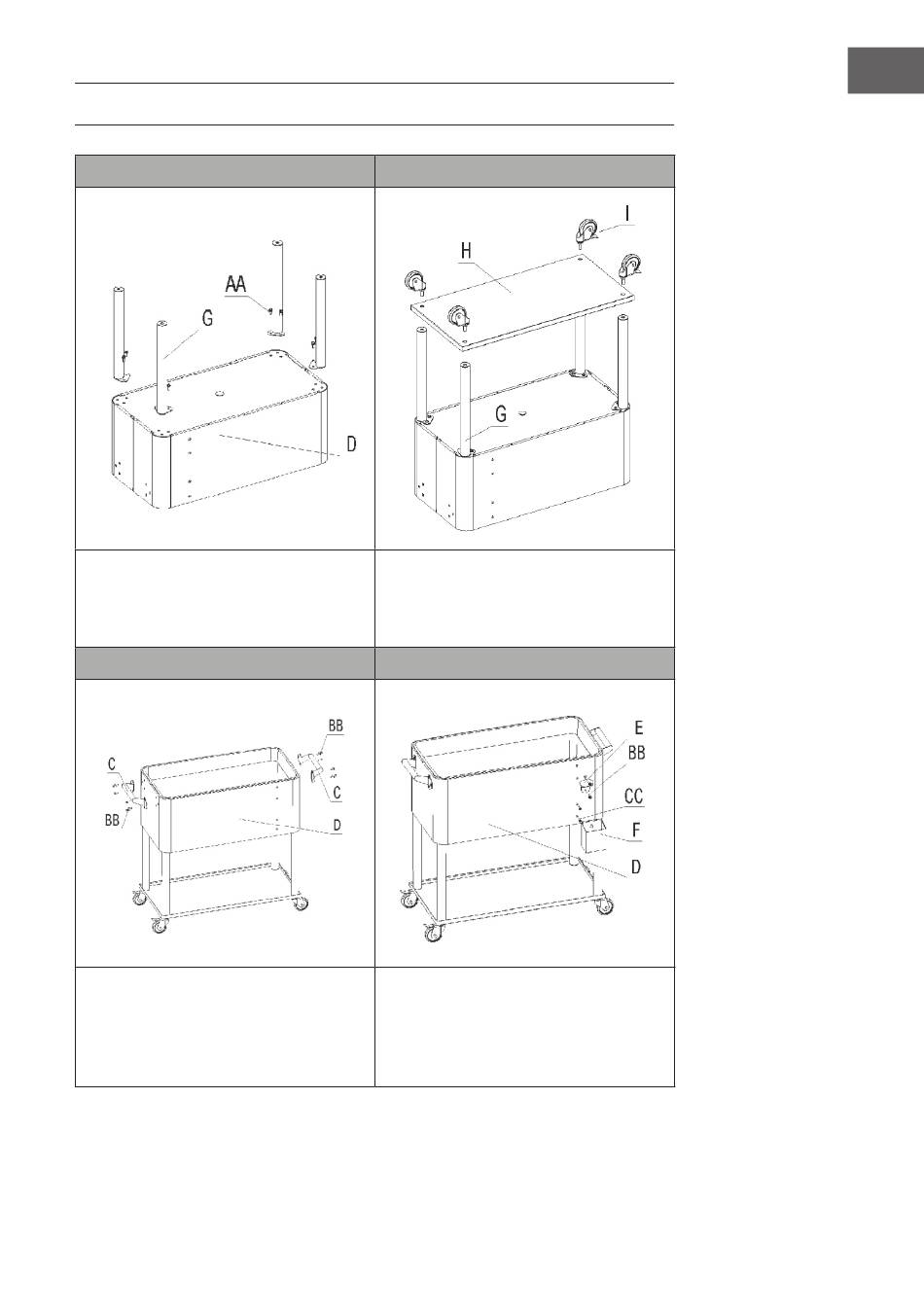 AA

G

D

I

H

G

BB

C

C

BB

D

E

BB

CC

F

D