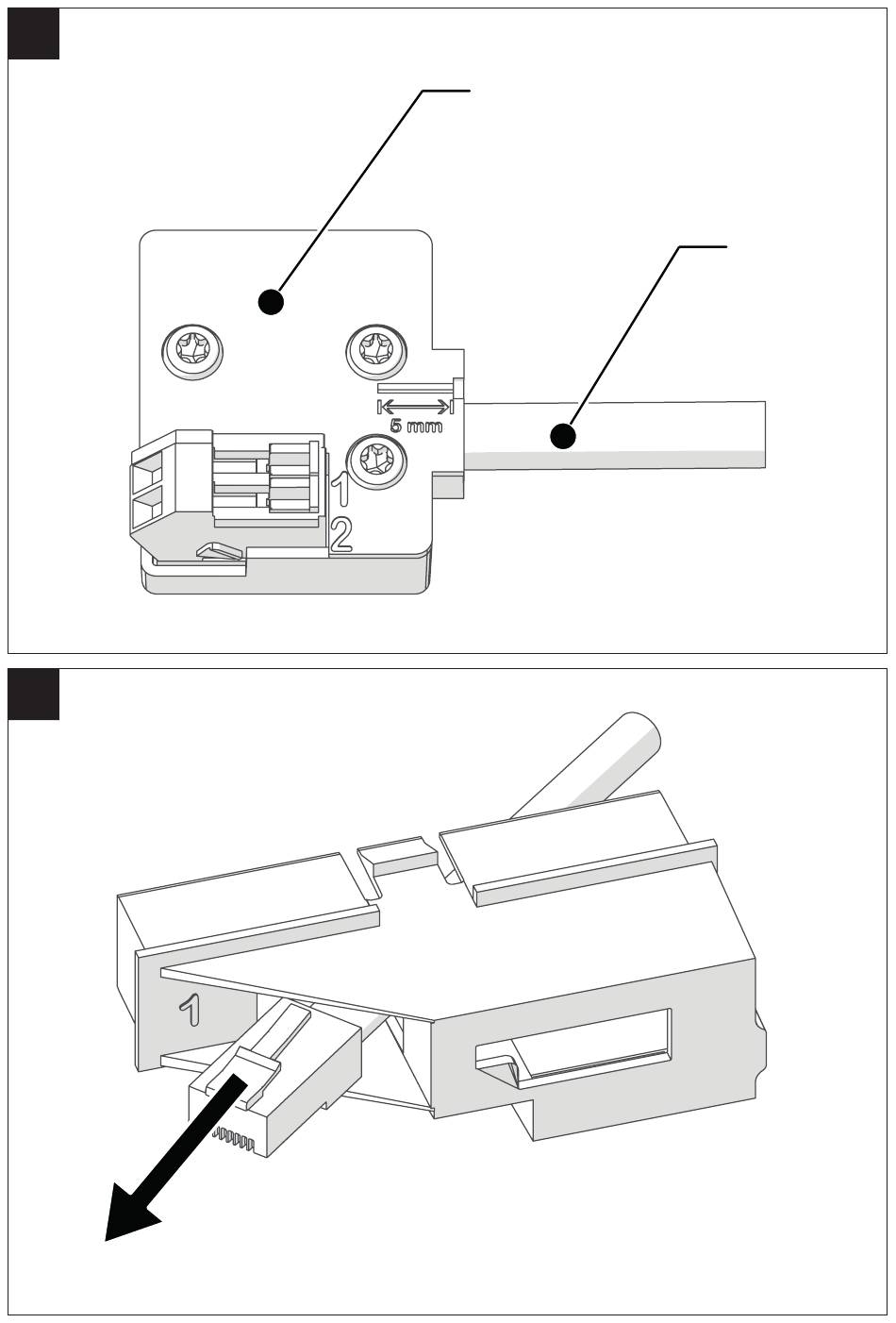 5 mm
1
2

1