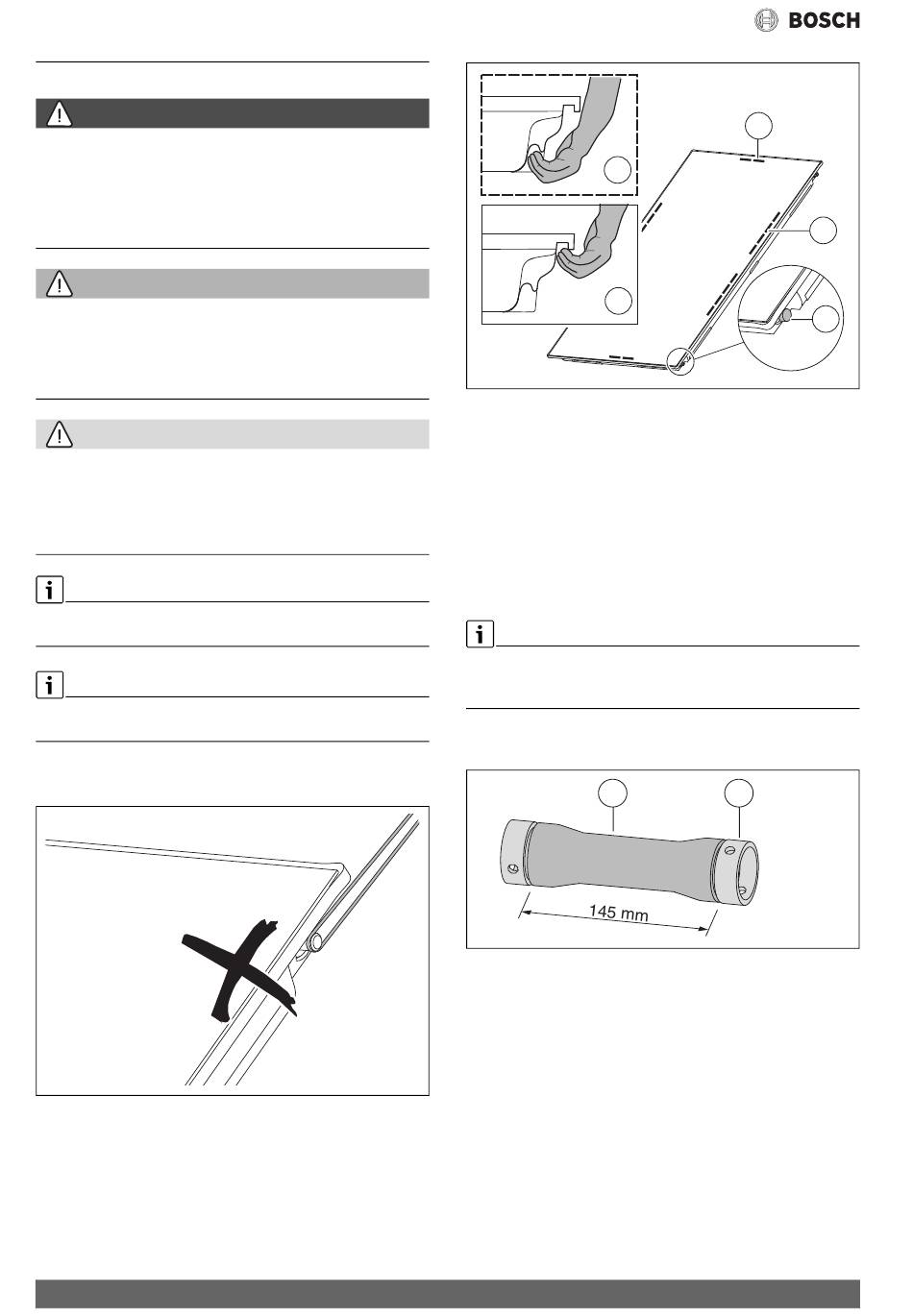 BOSCH

145 mm