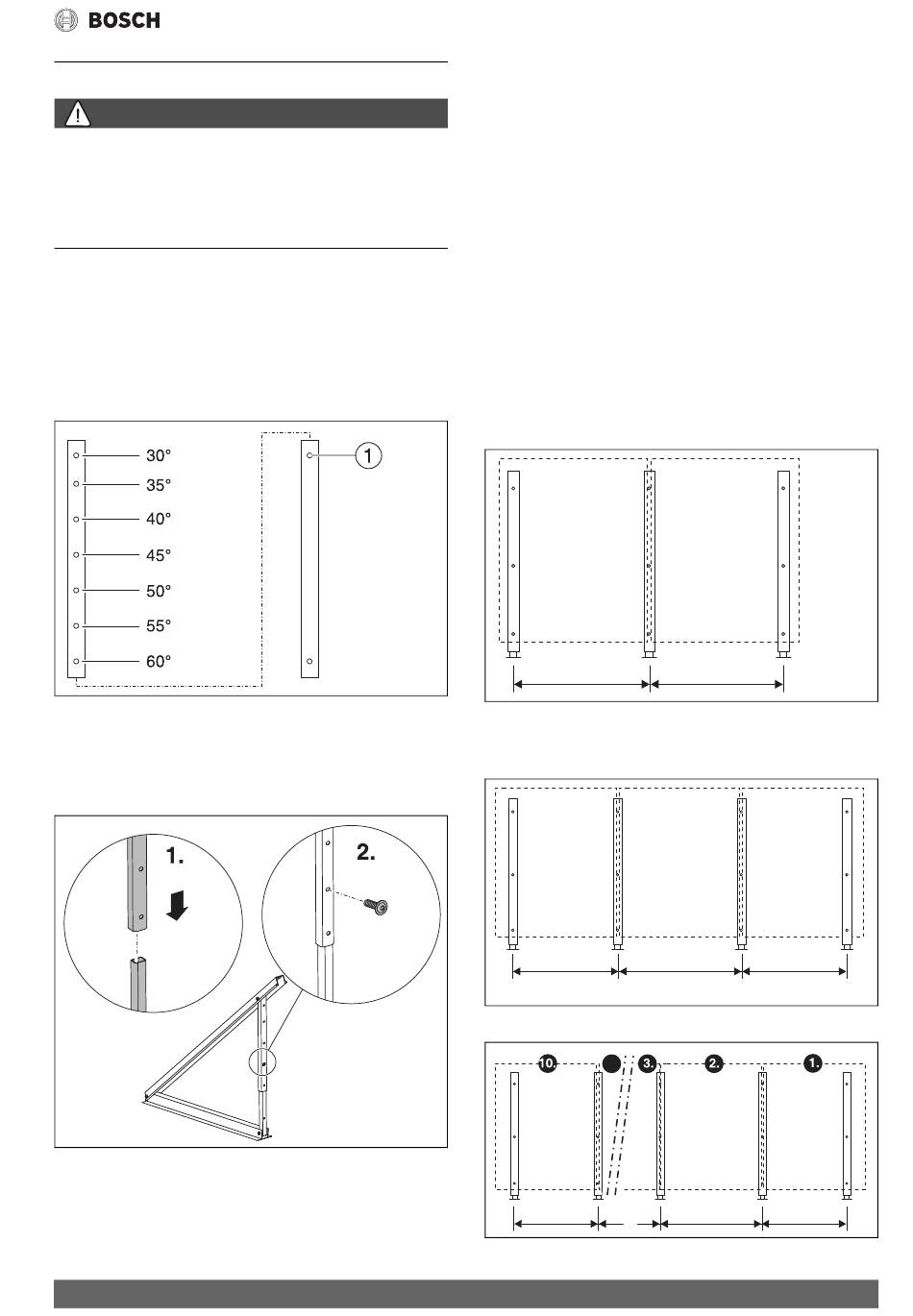 BOSCH

30°
35°
40°
45°
50°
55°
60°
1

1.
2.

10.
3.
2.
1.