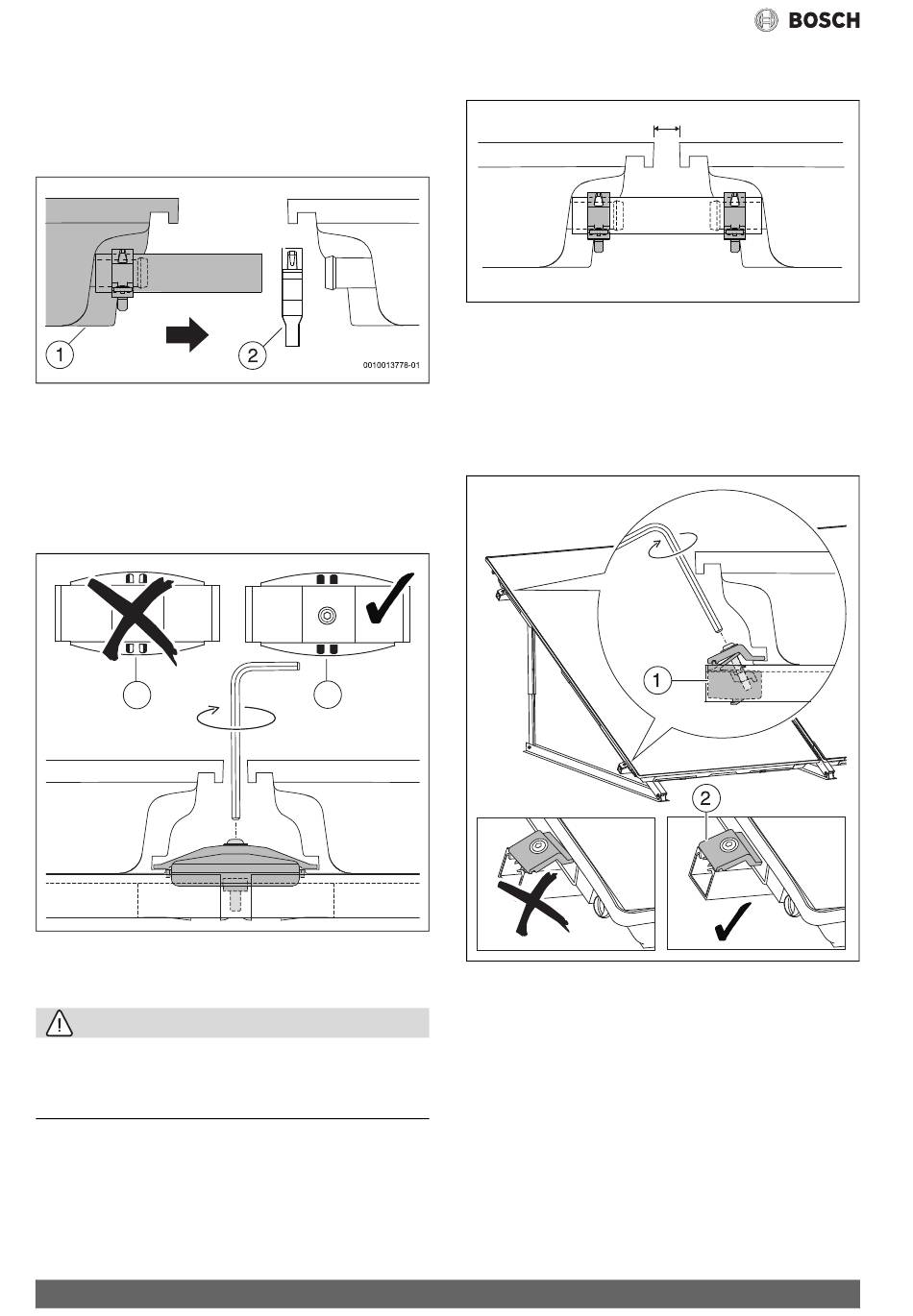 BOSCH

1
2
0010013778-01

1
2