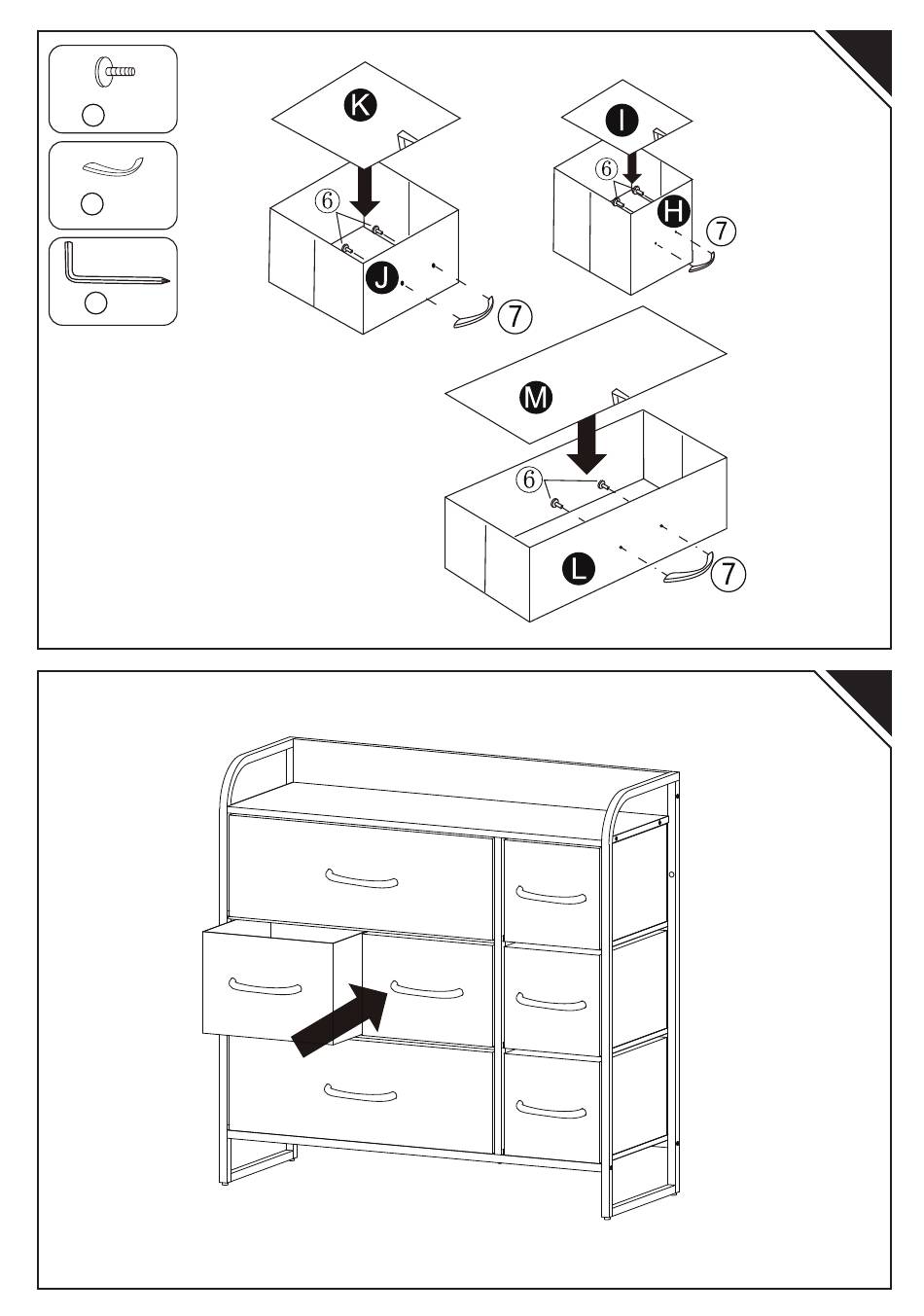 K
⑥
J
⑦
I
⑥
H
⑦
M
⑥
L
⑦