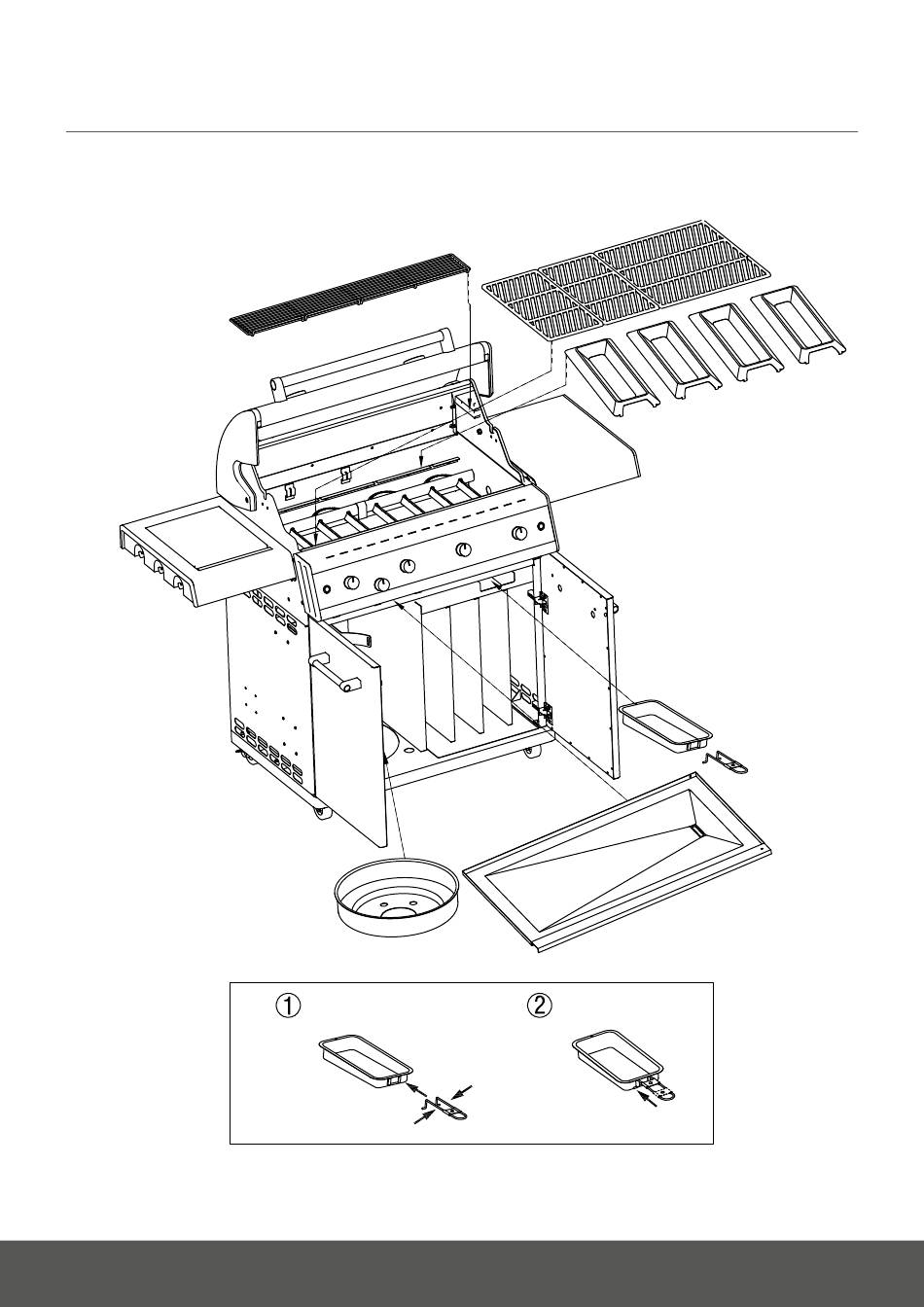 ①

②