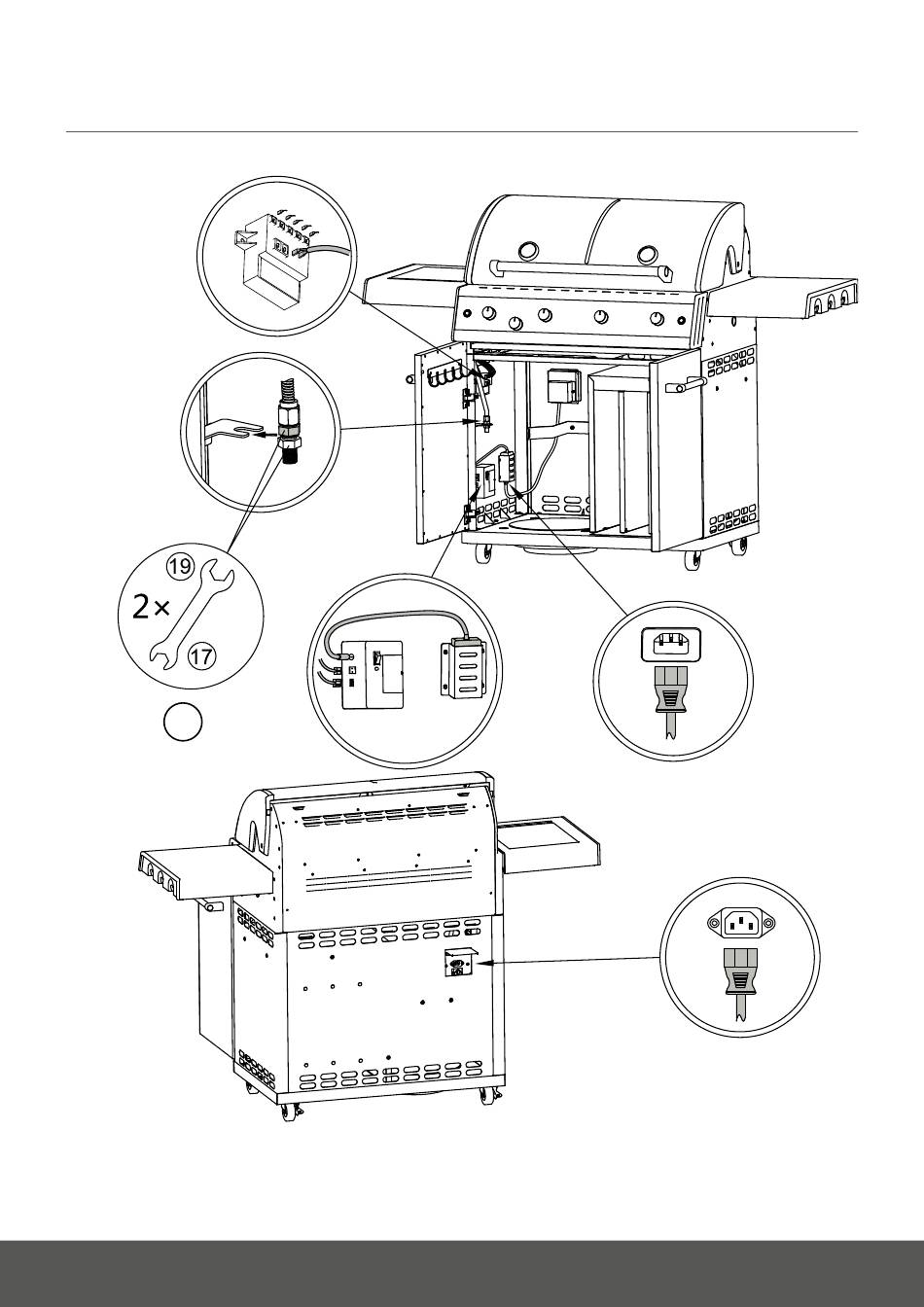 19
2×
17