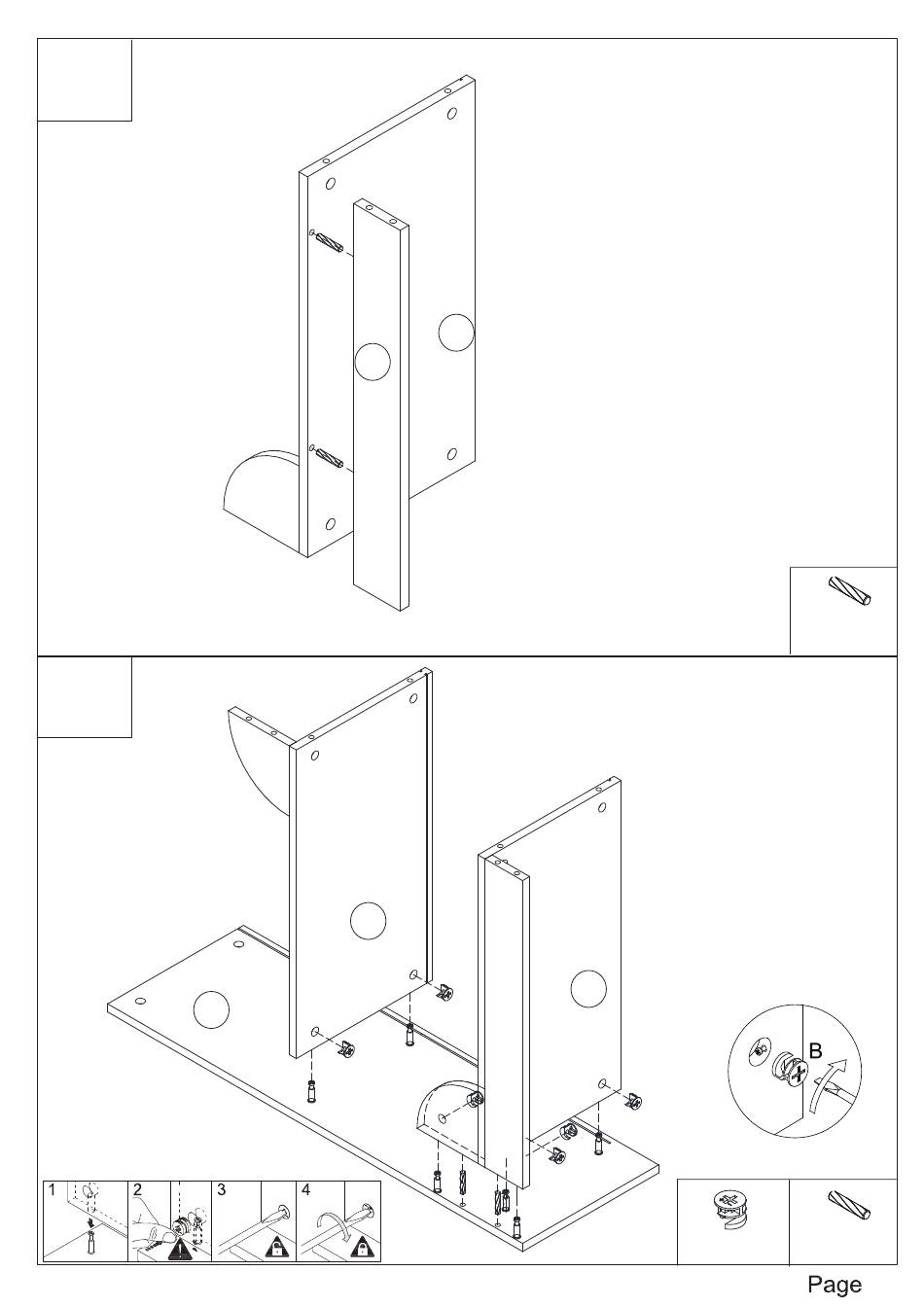 B

1 2 3 4

Page