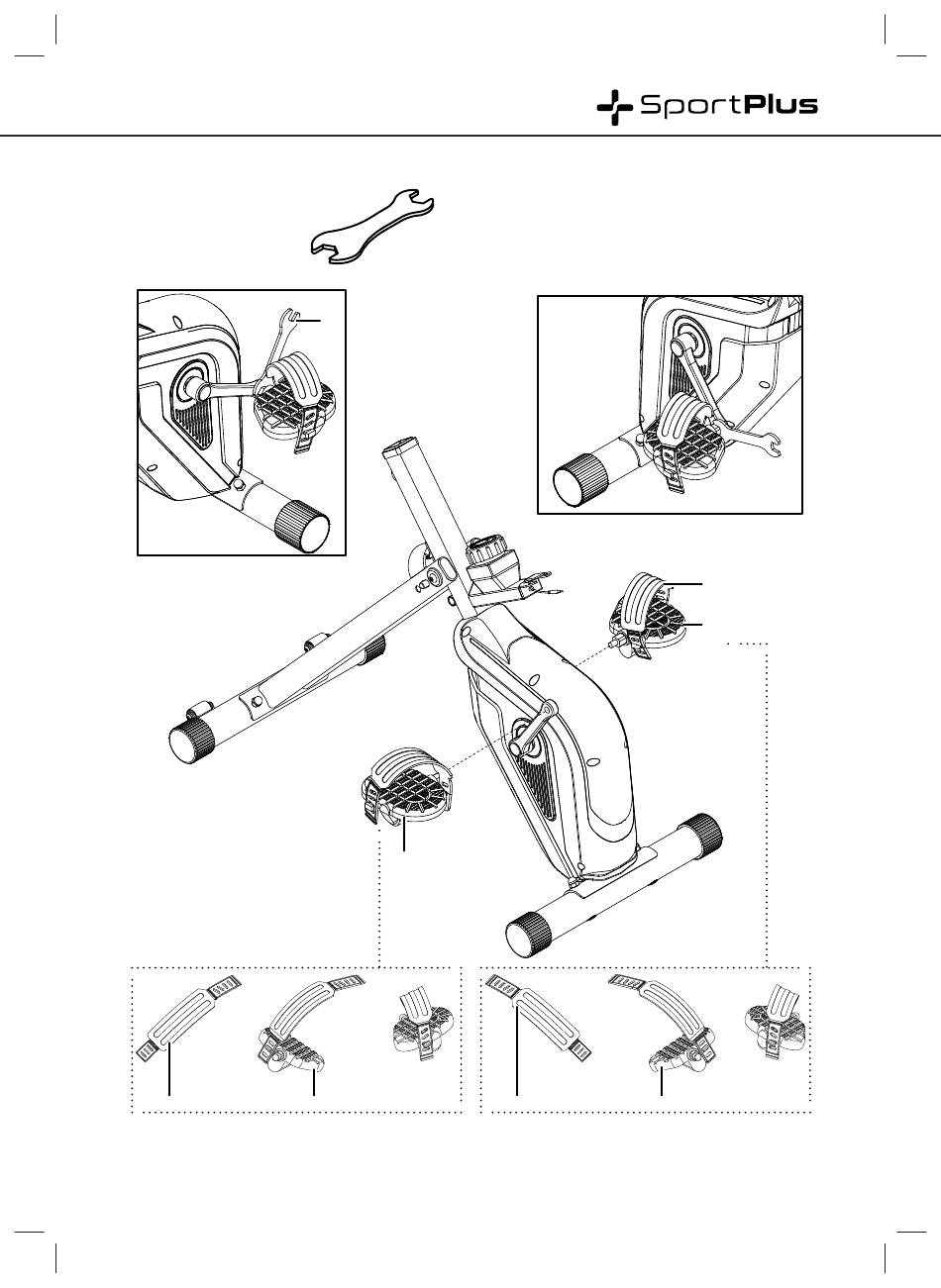 SportPlus