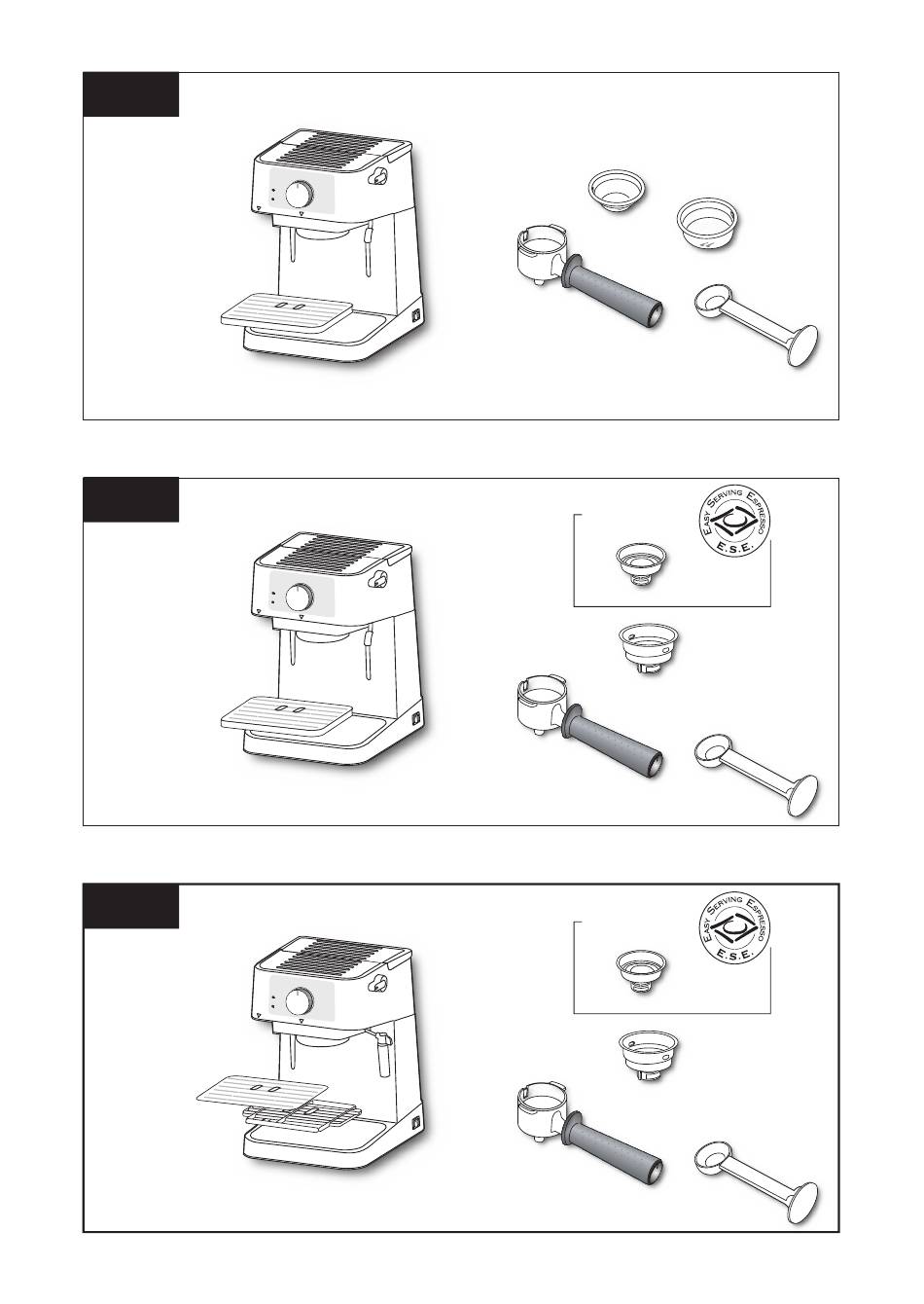 EASY SERVING ESPRESSO
E.S.E.

EASY SERVING ESPRESSO
E.S.E.