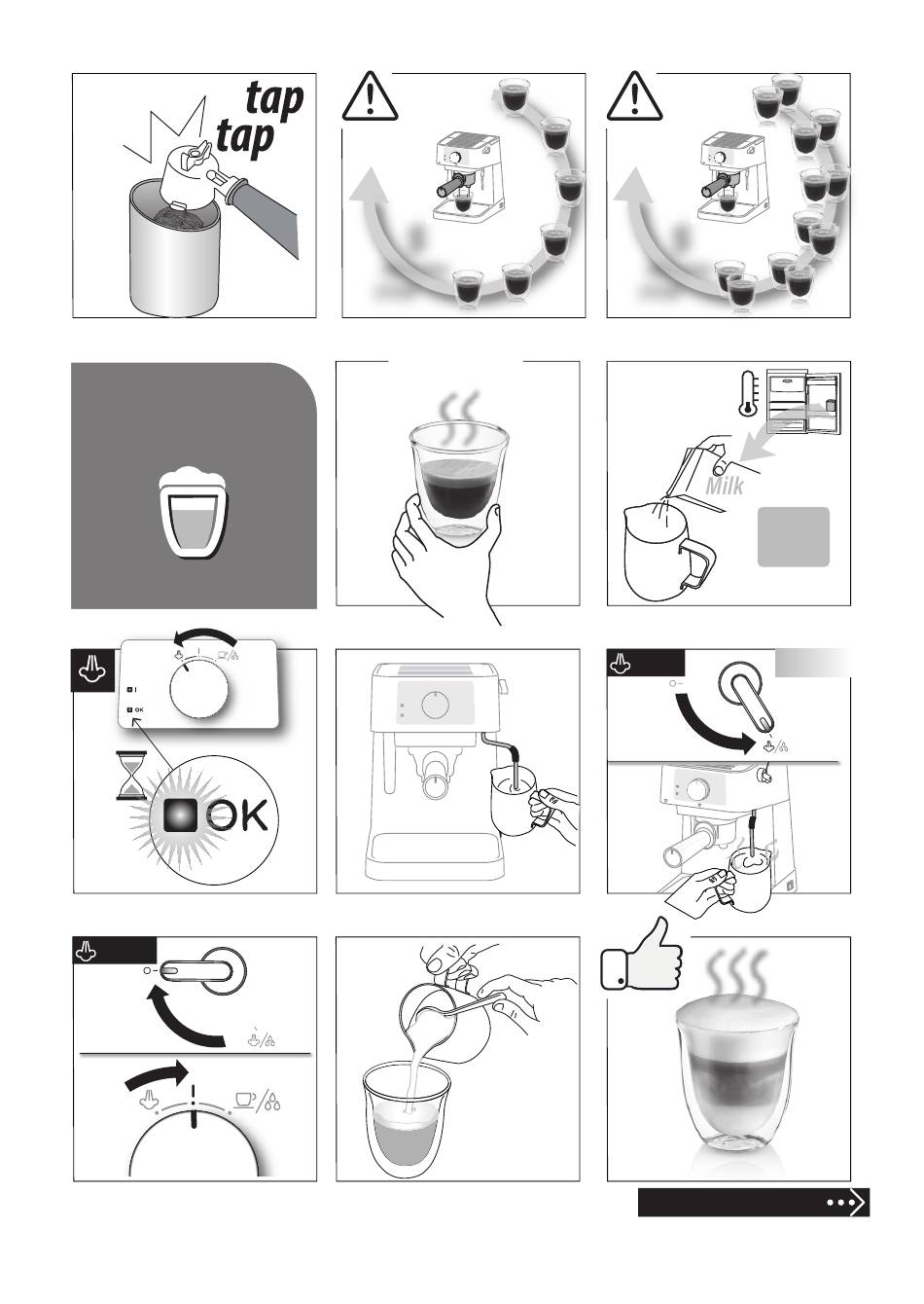 tap tap

Milk

I

OK

OK