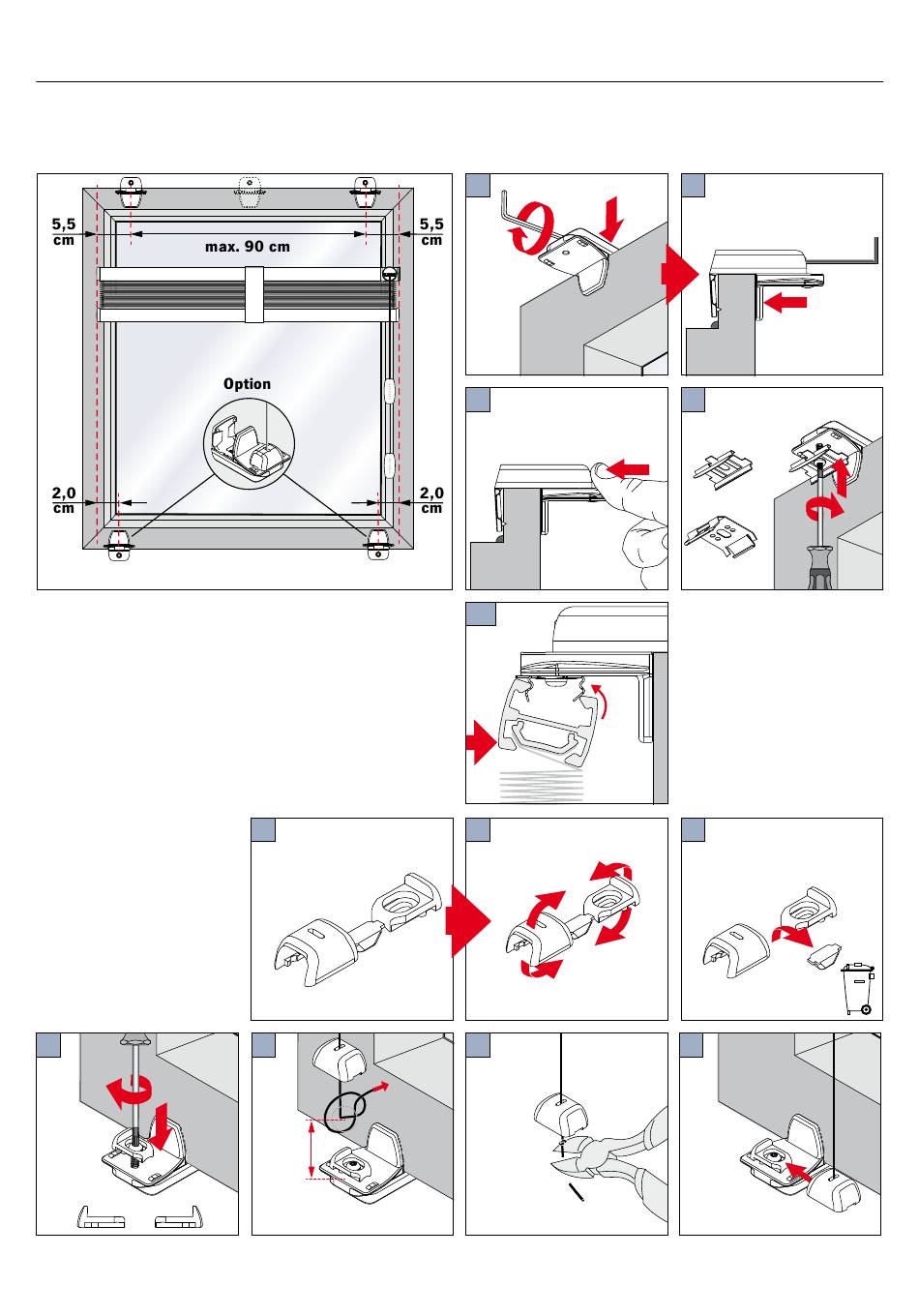 5,5 cm

max. 90 cm

5,5 cm

Option

2,0 cm

2,0 cm