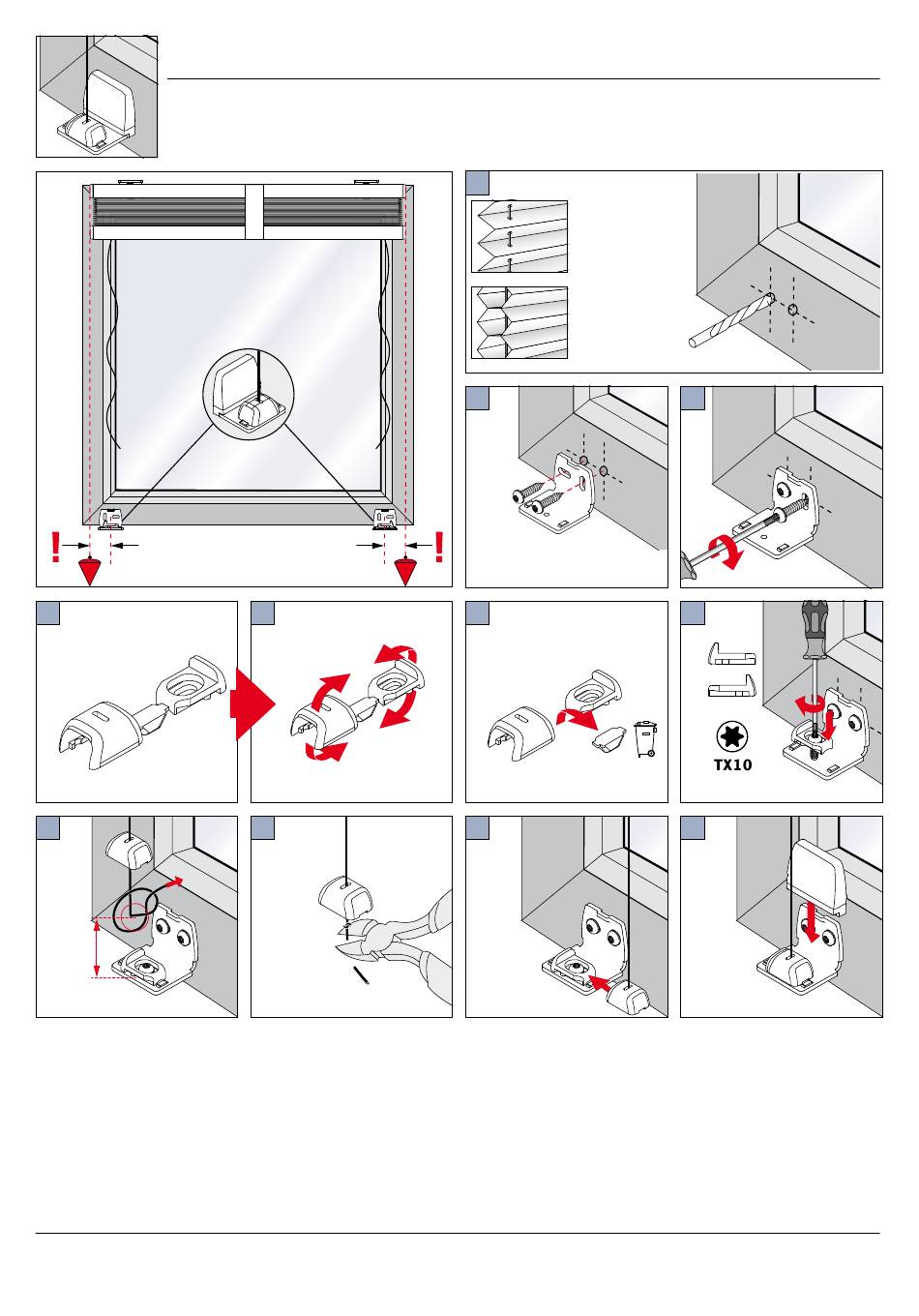 !

!

TX10