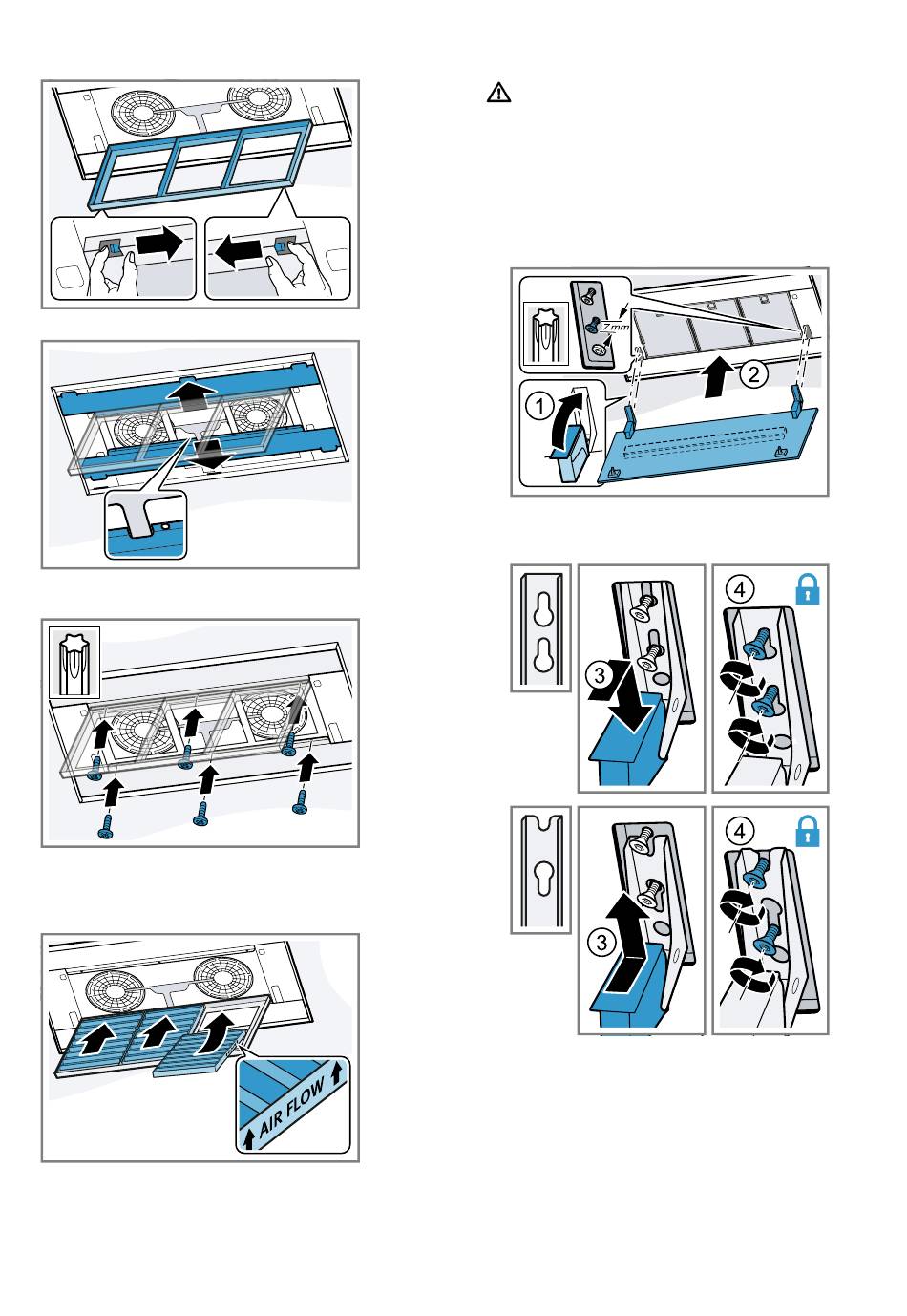 7 mm
1
2
3
4
3
4
AIR FLOW