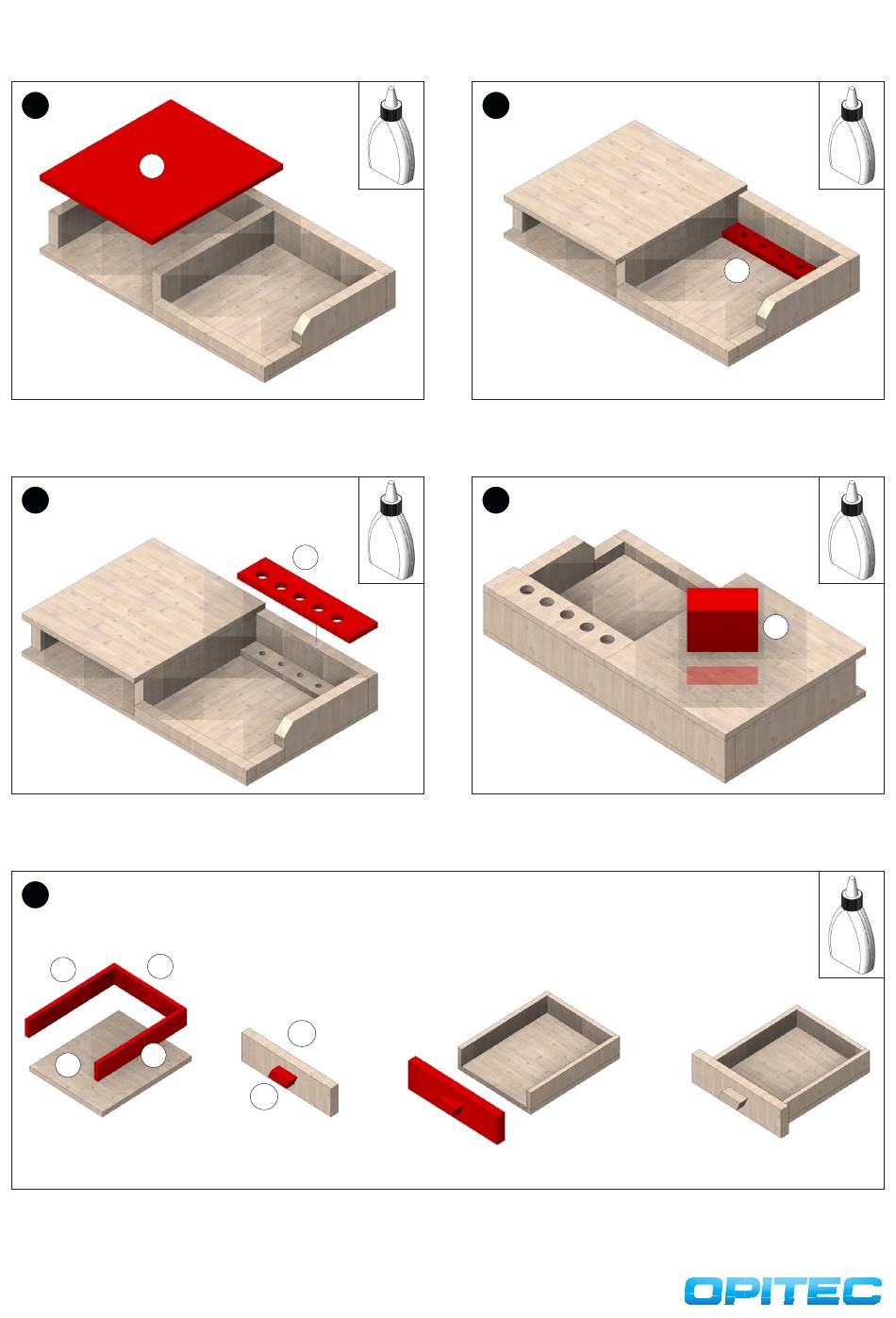 OPITEC