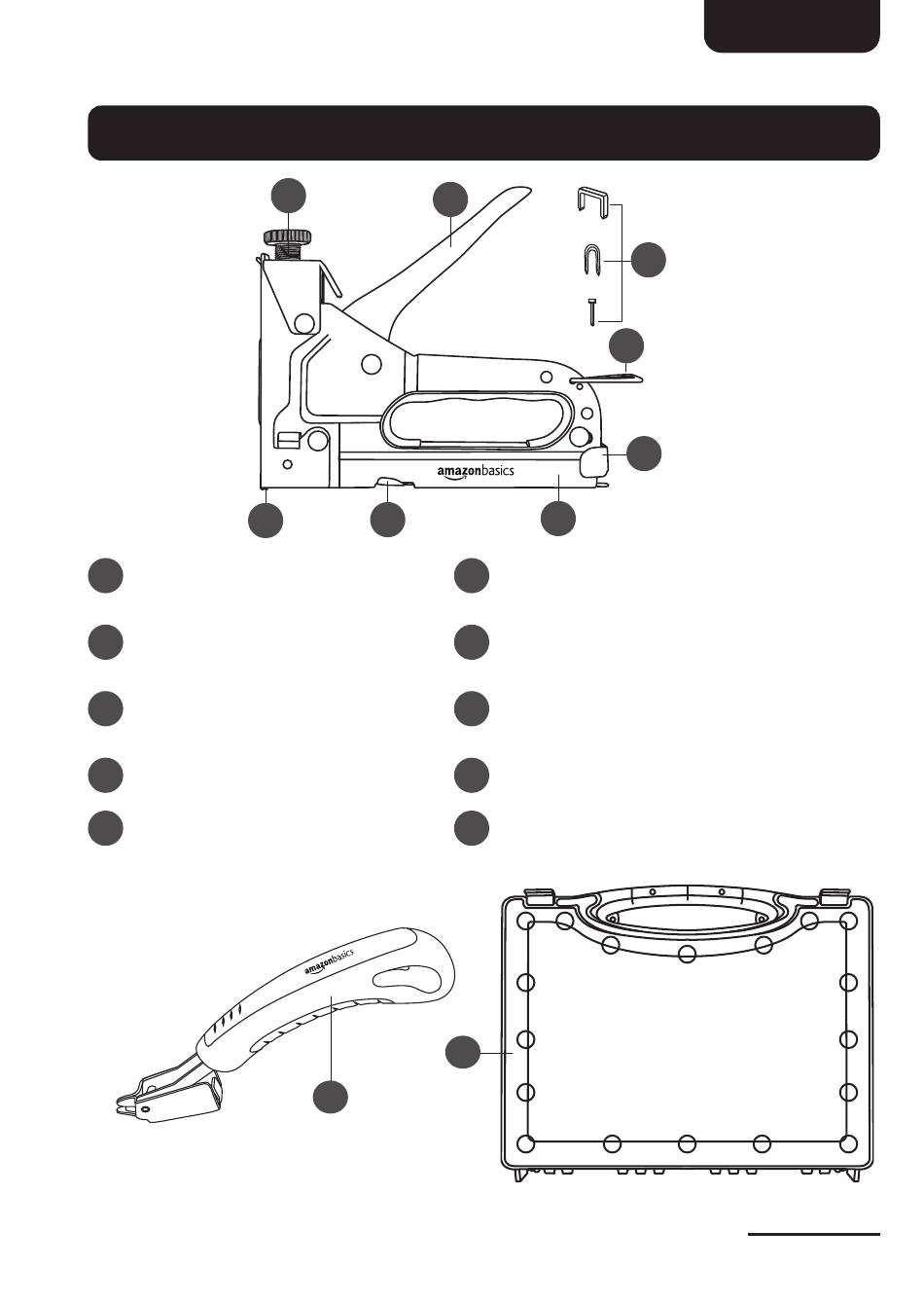 amazonbasics

amazonbasics