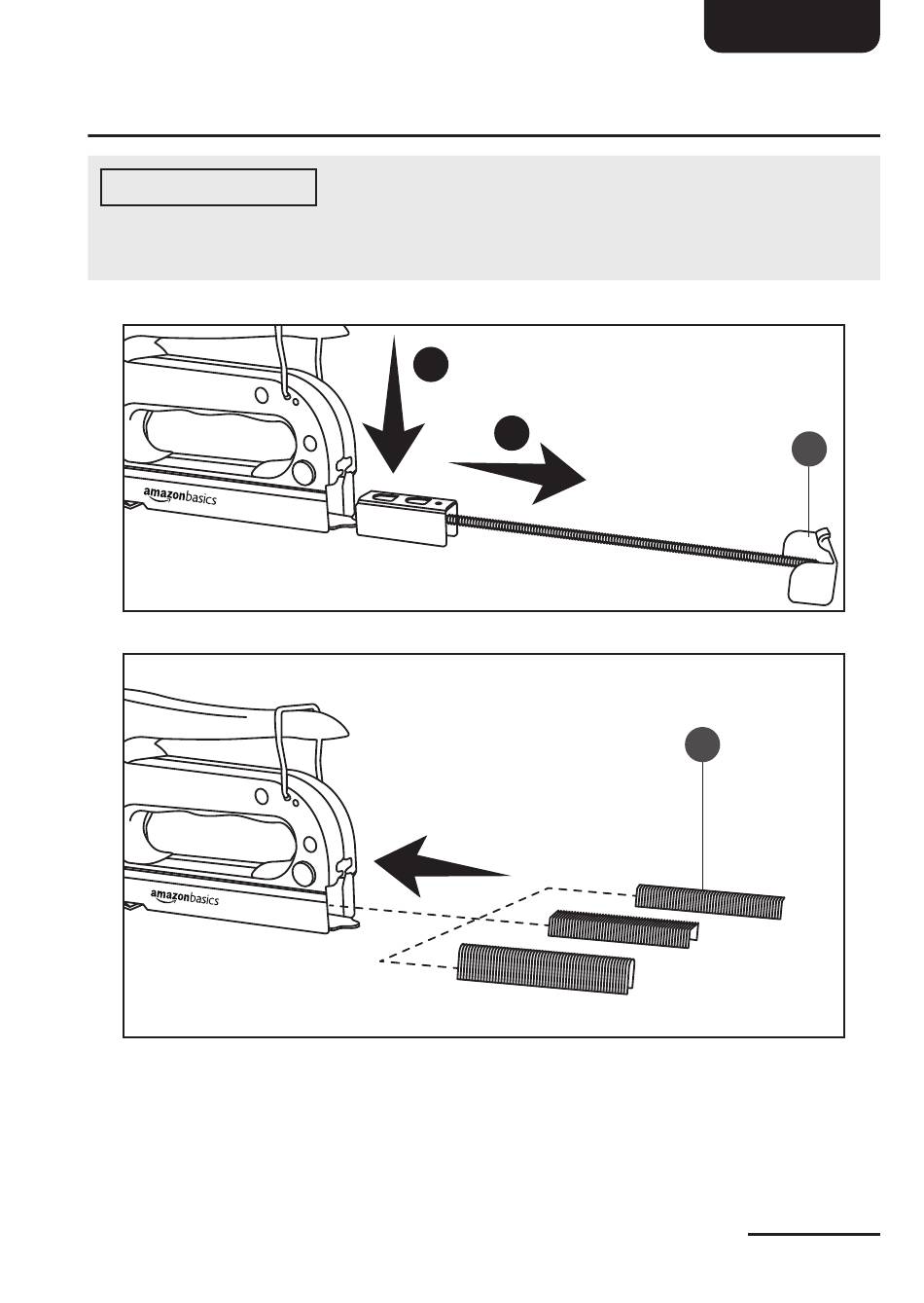 amazonbasics

amazonbasics