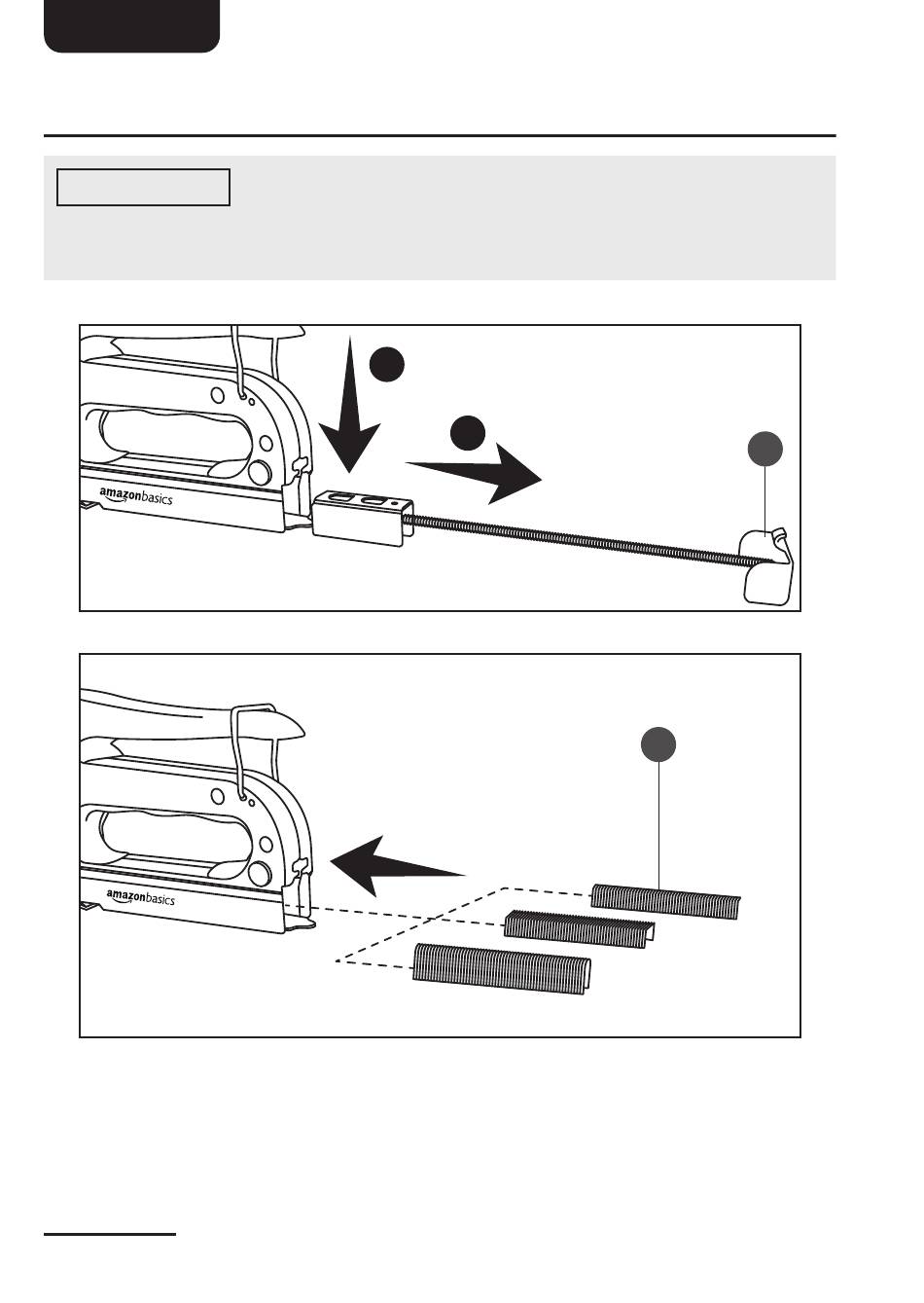 amazonbasics

amazonbasics