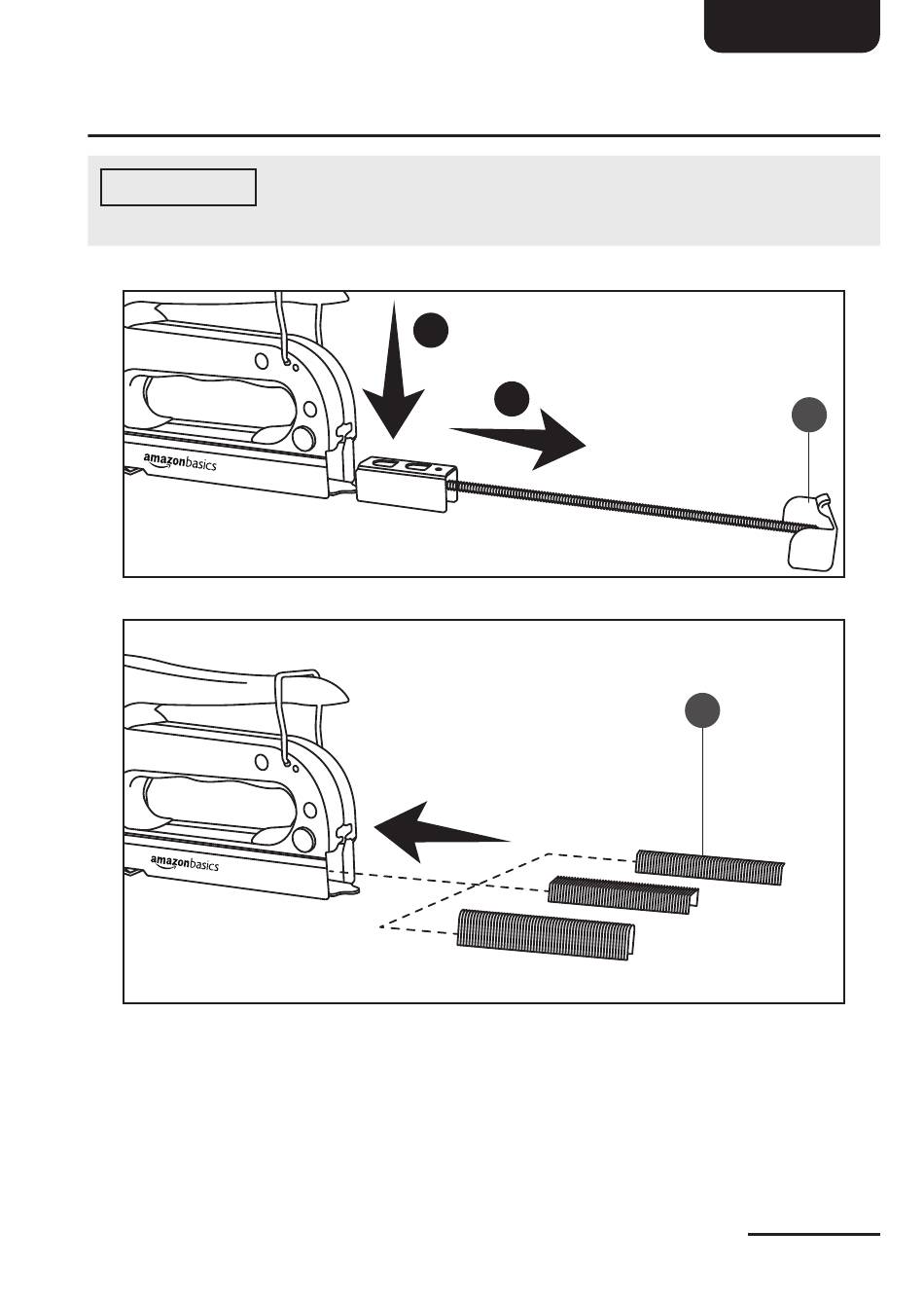 amazonbasics

amazonbasics