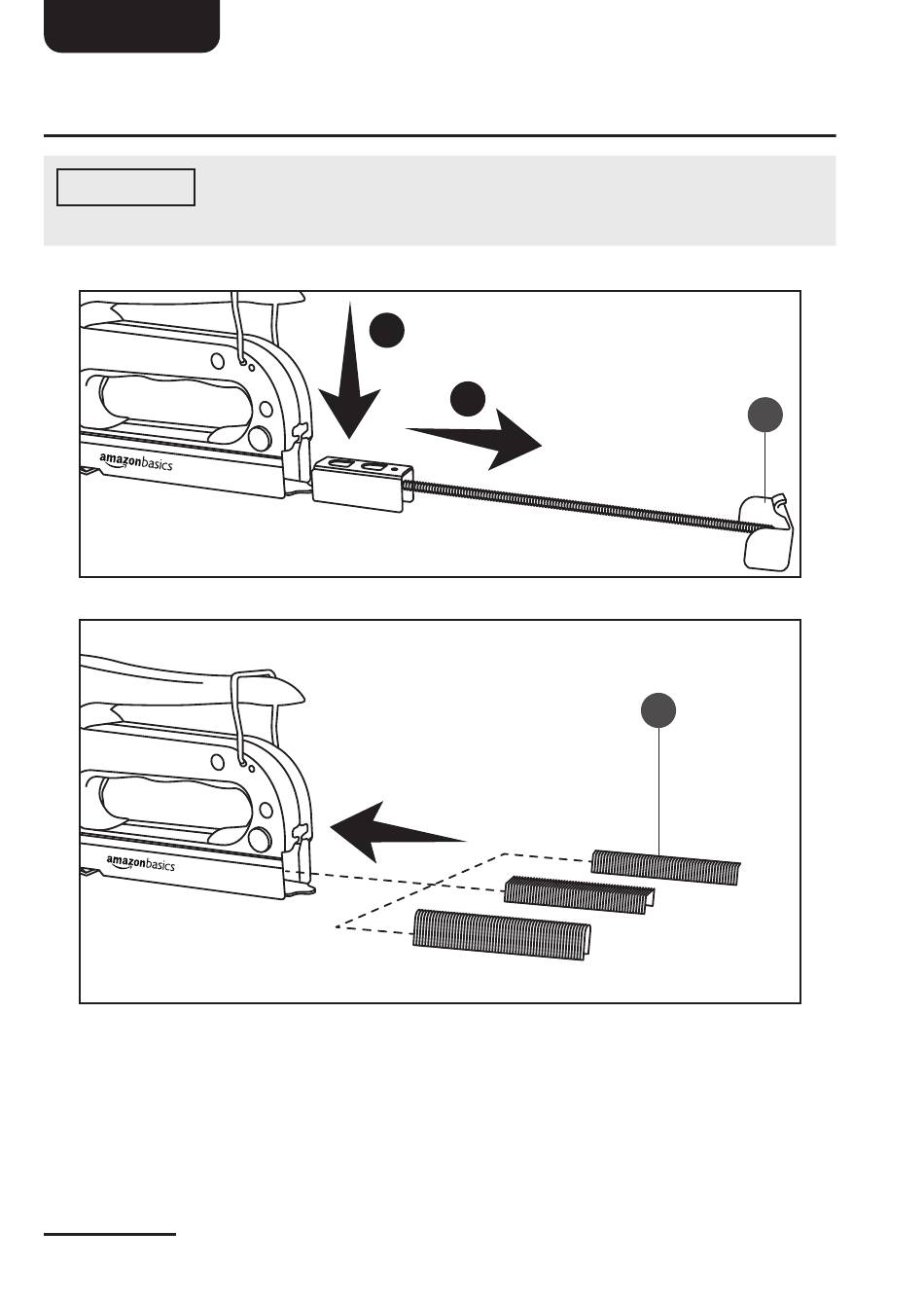 amazonbasics

amazonbasics